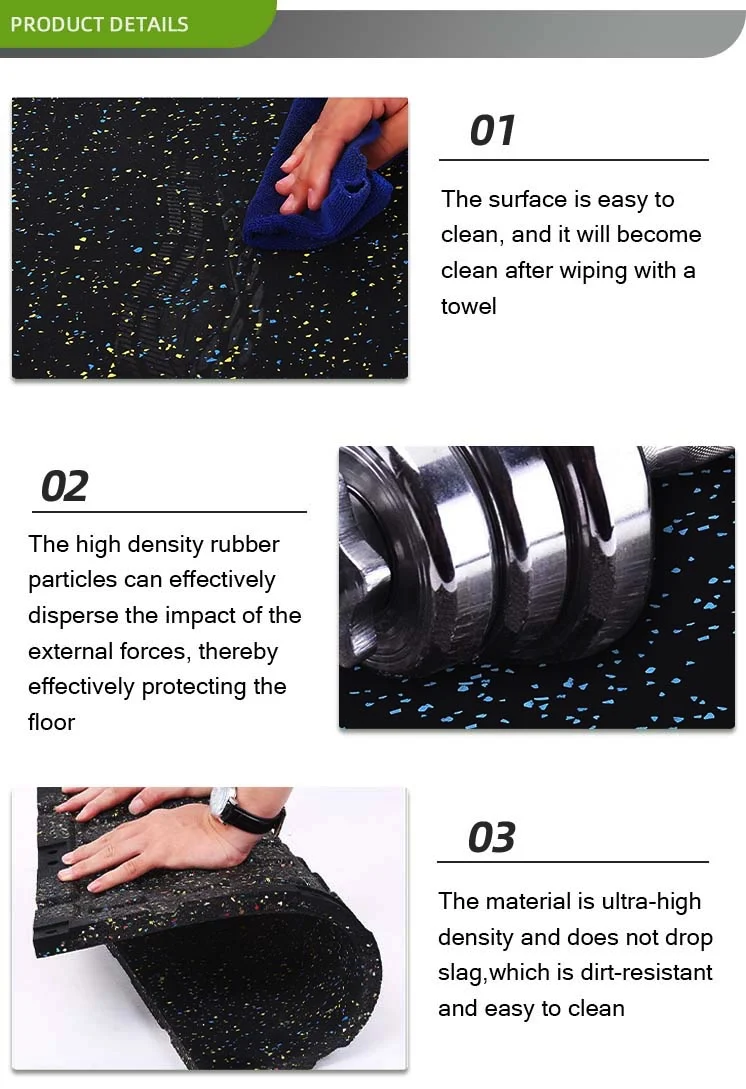 PRODUCT DETAILS

01

The surface is easy to clean, and it will become clean after wiping with a towel

02

The high density rubber particles can effectively disperse the impact of the external forces, thereby effectively protecting the floor

03

The material is ultra-high density and does not drop slag,which is dirt-resistant and easy to clean