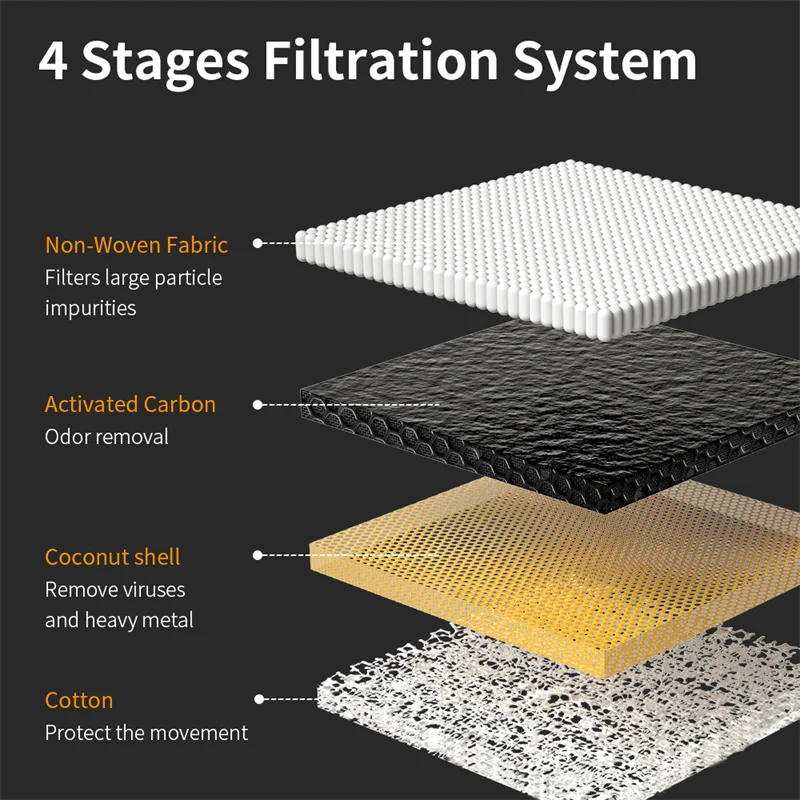 4 Stages Filtration System

Non-Woven Fabric
Filters large particle impurities

Activated Carbon
Odor removal

Coconut shell
Remove viruses and heavy metal

Cotton
Protect the movement