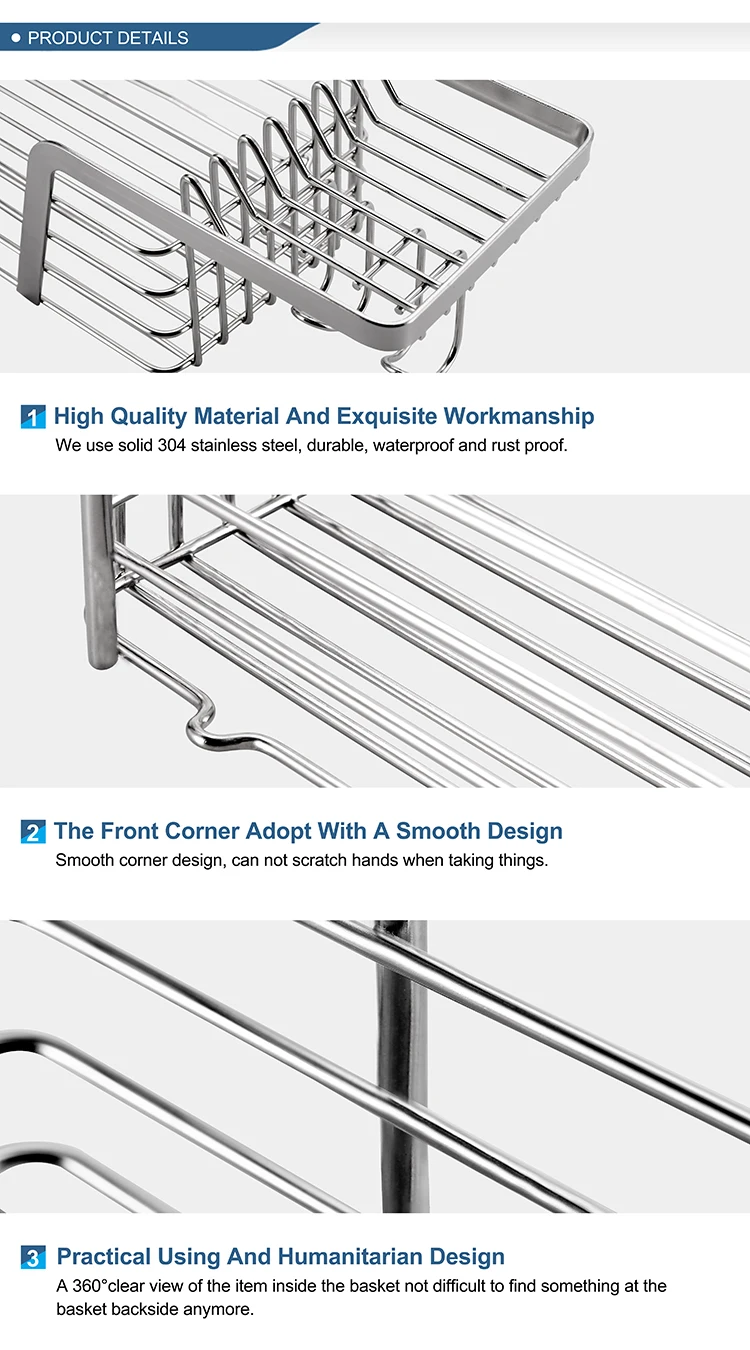 PRODUCT DETAILS

1 High Quality Material And Exquisite Workmanship
We use solid 304 stainless steel, durable, waterproof and rust proof.

2 The Front Corner Adopt With A Smooth Design
Smooth corner design, can not scratch hands when taking things.

3 Practical Using And Humanitarian Design
A 360°clear view of the item inside the basket not difficult to find something at the basket backside anymore.