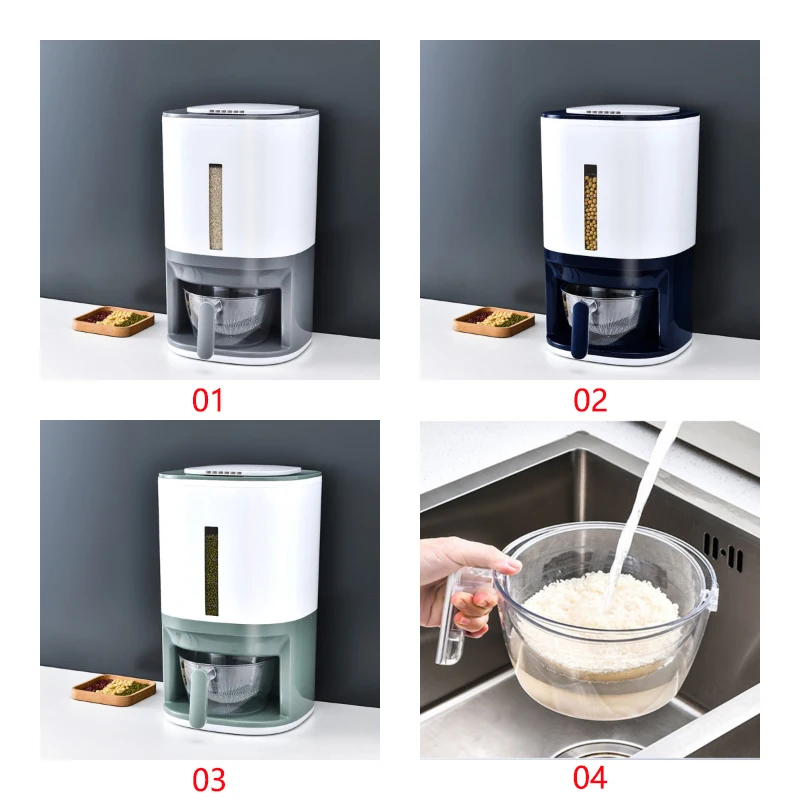 01

02

03

04