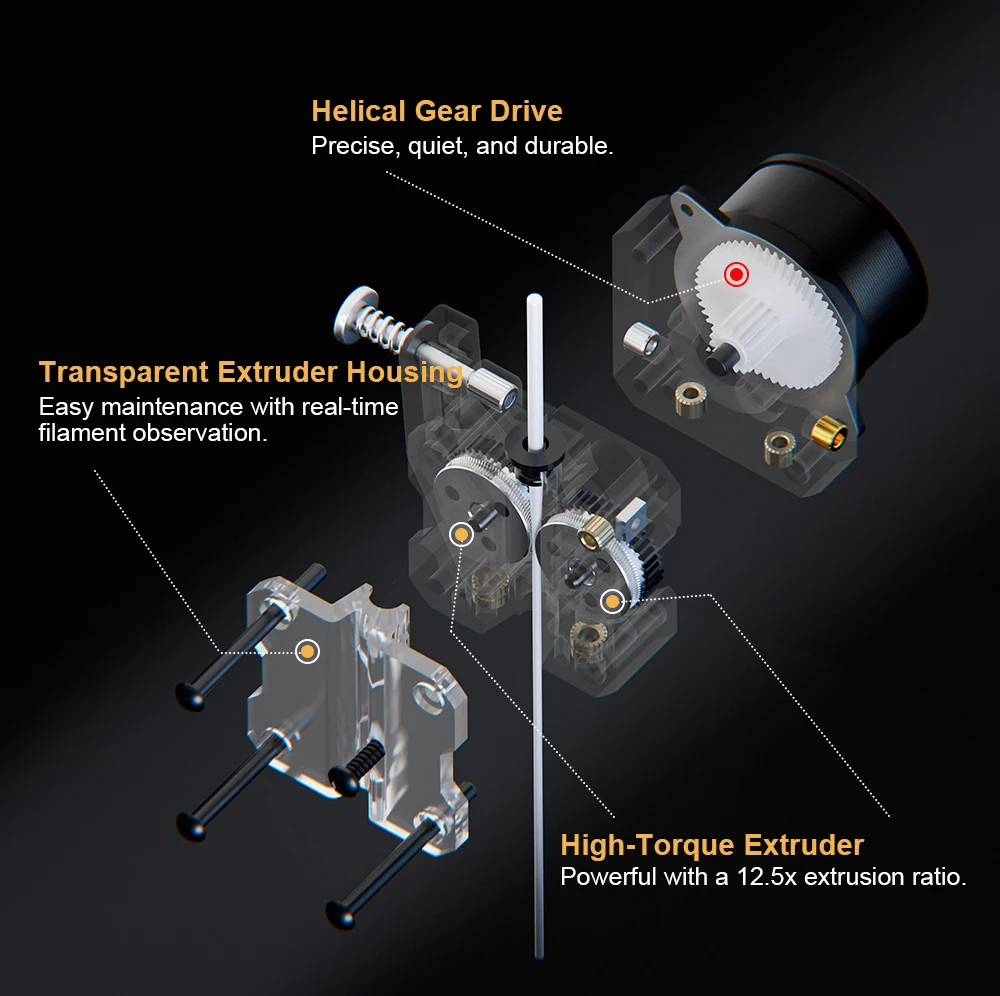 Helical Gear Drive
Precise, quiet, and durable.

Transparent Extruder Housing
Easy maintenance with real-time filament observation.

High-Torque Extruder
Powerful with a 12.5x extrusion ratio.