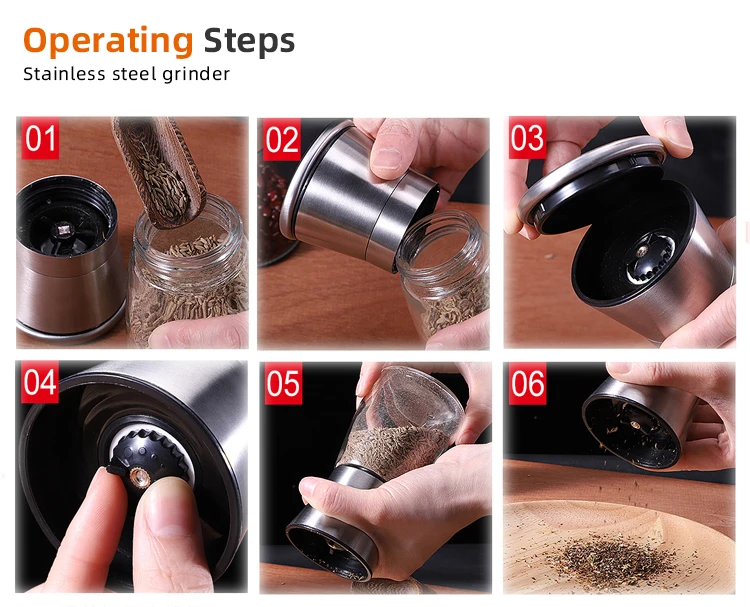 Operating Steps
Stainless steel grinder

01

02

03

04

05

06