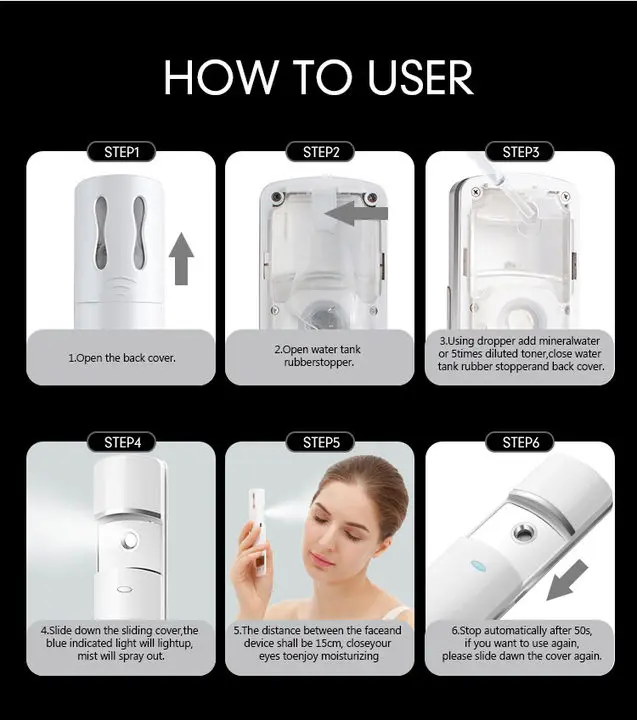 HOW TO USER

STEP1

1.Open the back cover.

STEP2

2.Open water tank rubberstopper.

STEP3

3.Using dropper add mineralwater or 5times diluted toner,close water tank rubber stopperand back cover.

STEP4

4.Slide down the sliding cover,the blue indicated light will lightup, mist will spray out.

STEP5

5.The distance between the faceand device shall be 15cm, closeyour eyes toenjoy moisturizing

STEP6

6.Stop automatically after 50s, if you want to use again, please slide dawn the cover again.