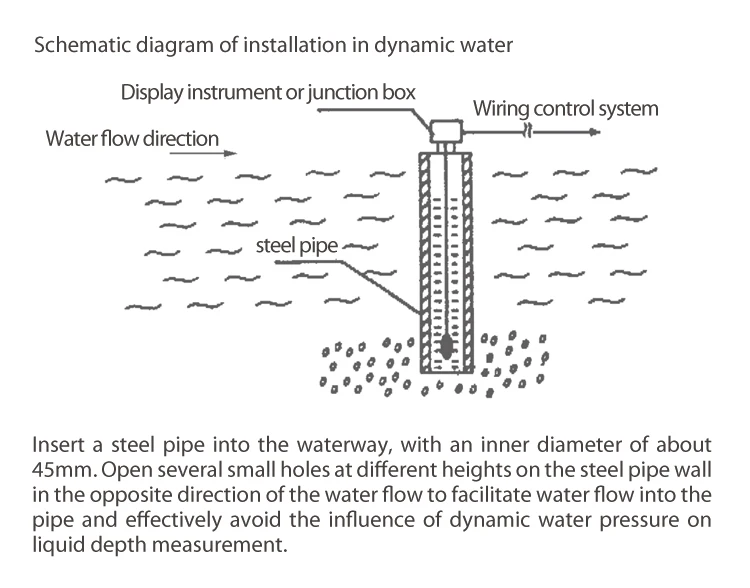 Schematic diagram of installation in dynamic water

Display instrument or junction box

Wiring control system

Water flow direction

steel pipe

Insert a steel pipe into the waterway, with an inner diameter of about 45mm. Open several small holes at different heights on the steel pipe wall in the opposite direction of the water flow to facilitate water flow into the pipe and effectively avoid the influence of dynamic water pressure on liquid depth measurement.