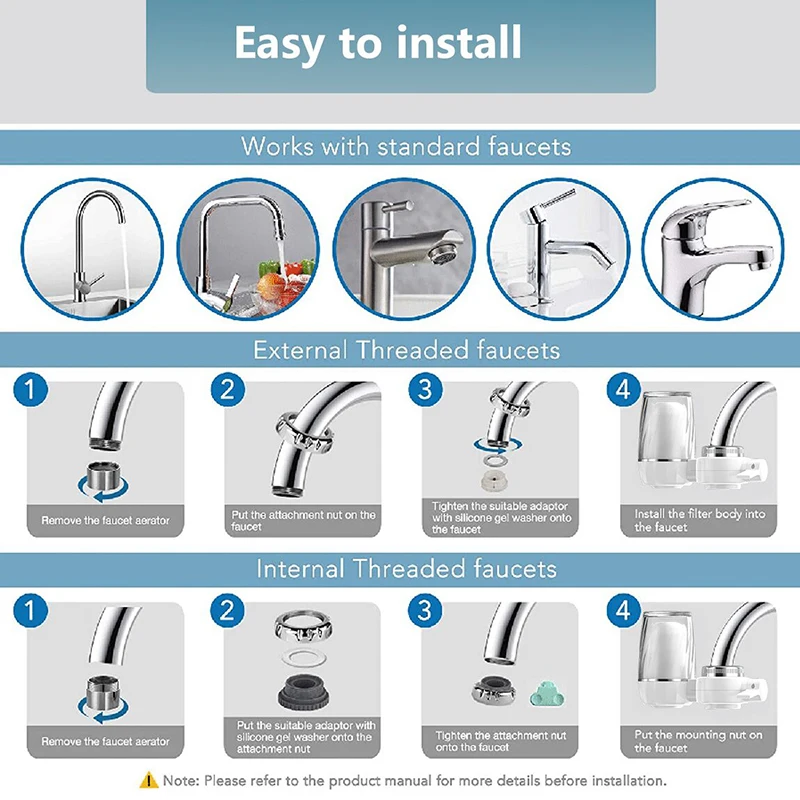 Easy to install

Works with standard faucets

External Threaded faucets

1
Remove the faucet aerator

2
Put the attachment nut on the faucet

3
Tighten the suitable adaptor with silicone gel washer onto the faucet

4
Install the filter body into the faucet

Internal Threaded faucets

1
Remove the faucet aerator

2
Put the suitable adaptor with silicone gel washer onto the attachment nut

3
Tighten the attachment nut onto the faucet

4
Put the mounting nut on the faucet

Note: Please refer to the product manual for more details before installation.