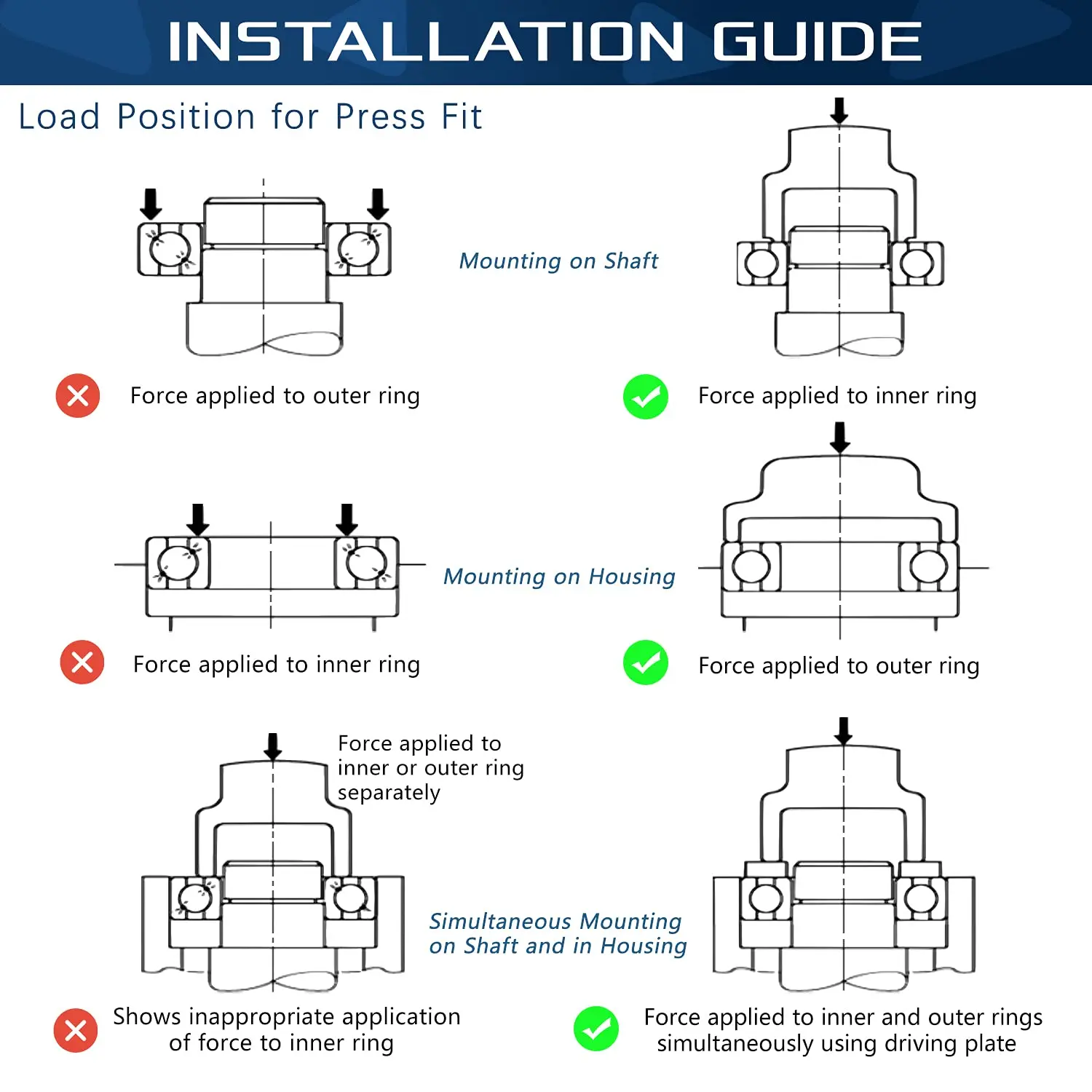 INSTALLATION GUIDE

Load Position for Press Fit

Mounting on Shaft

Force applied to outer ring

Force applied to inner ring

Mounting on Housing

Force applied to inner ring

Force applied to outer ring

Force applied to inner or outer ring separately

Simultaneous Mounting on Shaft and in Housing

Shows inappropriate application of force to inner ring

Force applied to inner and outer rings simultaneously using driving plate