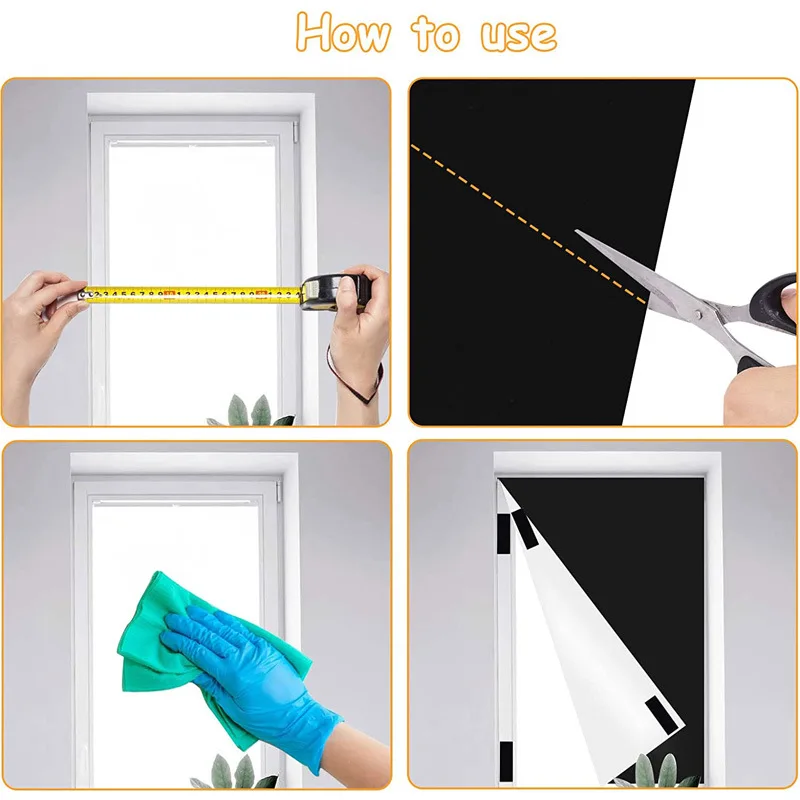 How to use