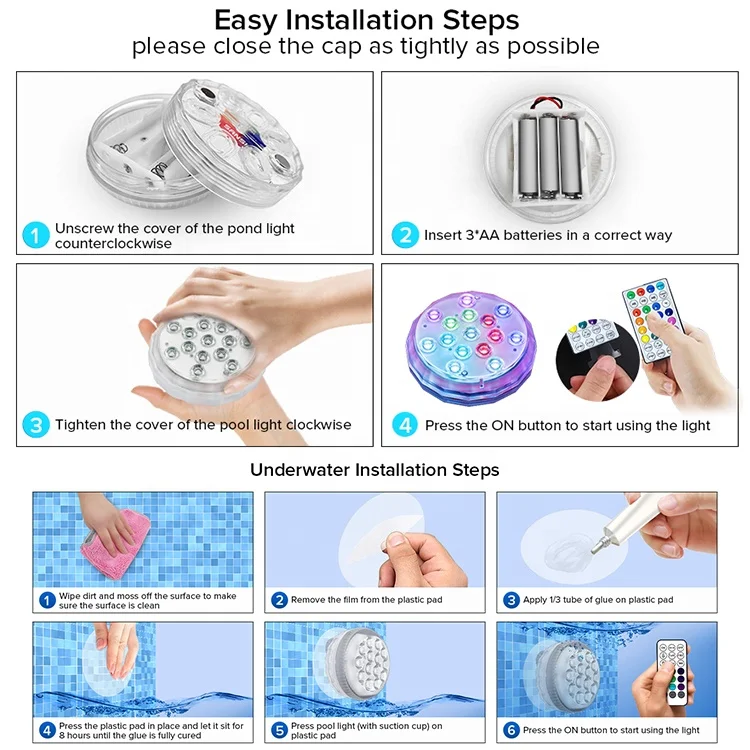 Easy Installation Steps
please close the cap as tightly as possible

1 Unscrew the cover of the pond light counterclockwise

2 Insert 3*AA batteries in a correct way

3 Tighten the cover of the pool light clockwise

4 Press the ON button to start using the light

Underwater Installation Steps

1 Wipe dirt and moss off the surface to make sure the surface is clean

2 Remove the film from the plastic pad

3 Apply 1/3 tube of glue on plastic pad

4 Press the plastic pad in place and let it sit for 8 hours until the glue is fully cured

5 Press pool light (with suction cup) on plastic pad

6 Press the ON button to start using the light