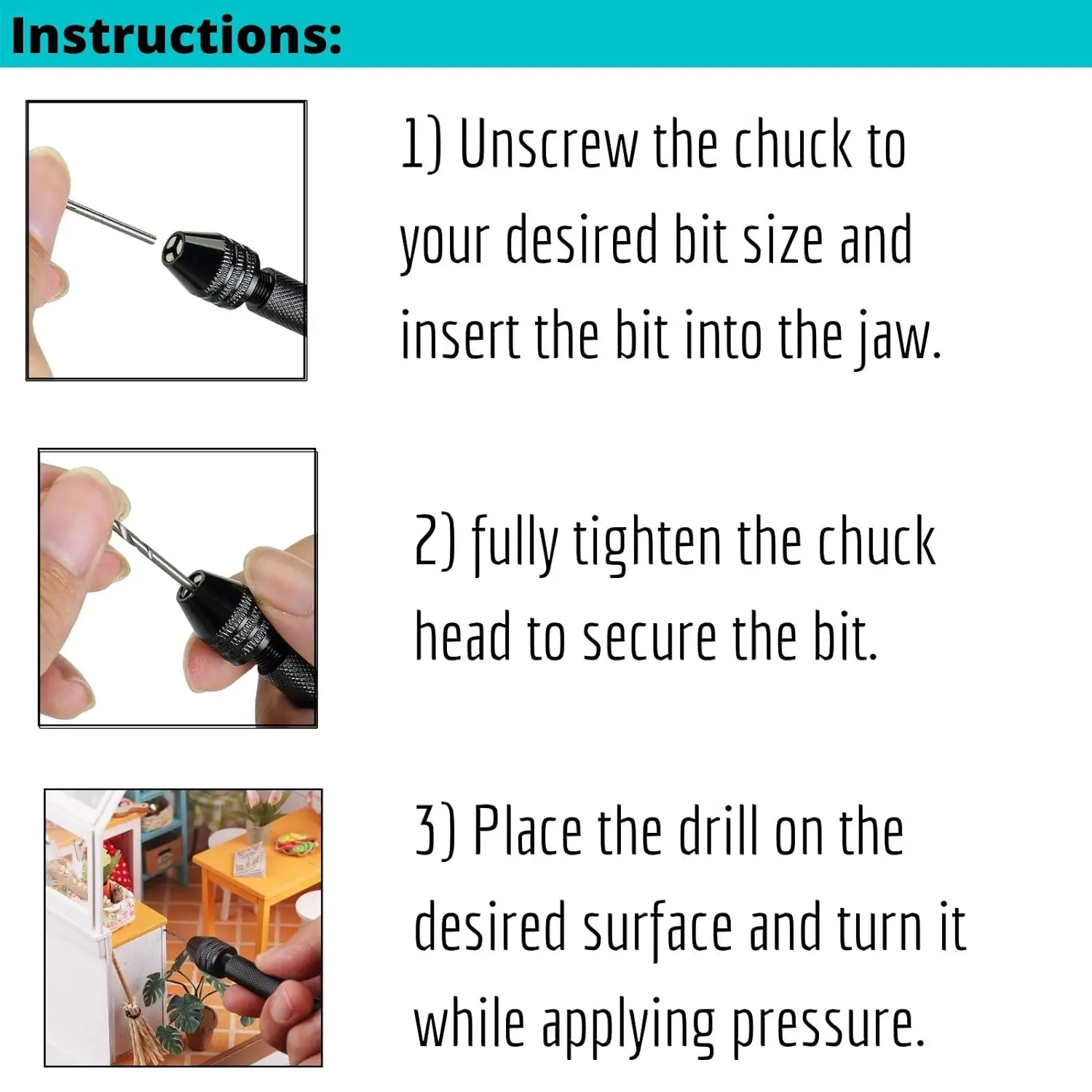 Instructions:

1) Unscrew the chuck to your desired bit size and insert the bit into the jaw.

2) fully tighten the chuck head to secure the bit.

3) Place the drill on the desired surface and turn it while applying pressure.