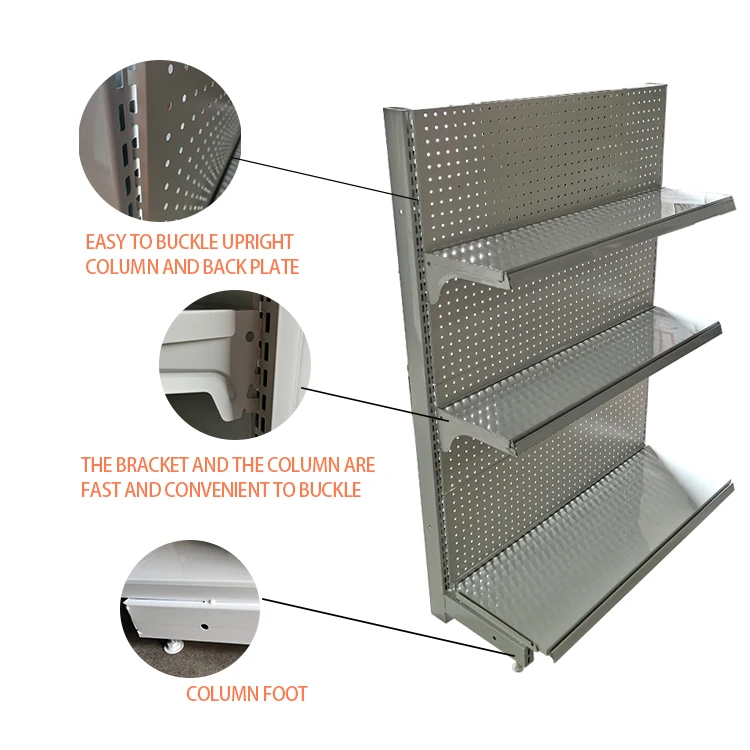 EASY TO BUCKLE UPRIGHT COLUMN AND BACK PLATE

THE BRACKET AND THE COLUMN ARE FAST AND CONVENIENT TO BUCKLE

COLUMN FOOT