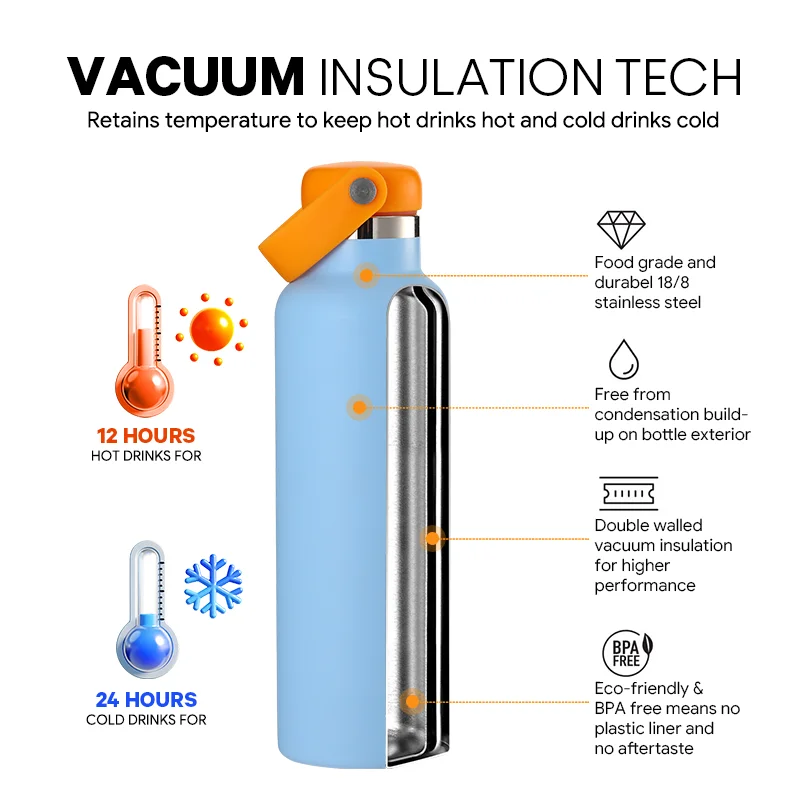 VACUUM INSULATION TECH
Retains temperature to keep hot drinks hot and cold drinks cold

12 HOURS
HOT DRINKS FOR

24 HOURS
COLD DRINKS FOR

Food grade and durabel 18/8 stainless steel

Free from condensation build-up on bottle exterior

Double walled vacuum insulation for higher performance

BPA FREE

Eco-friendly & BPA free means no plastic liner and no aftertaste