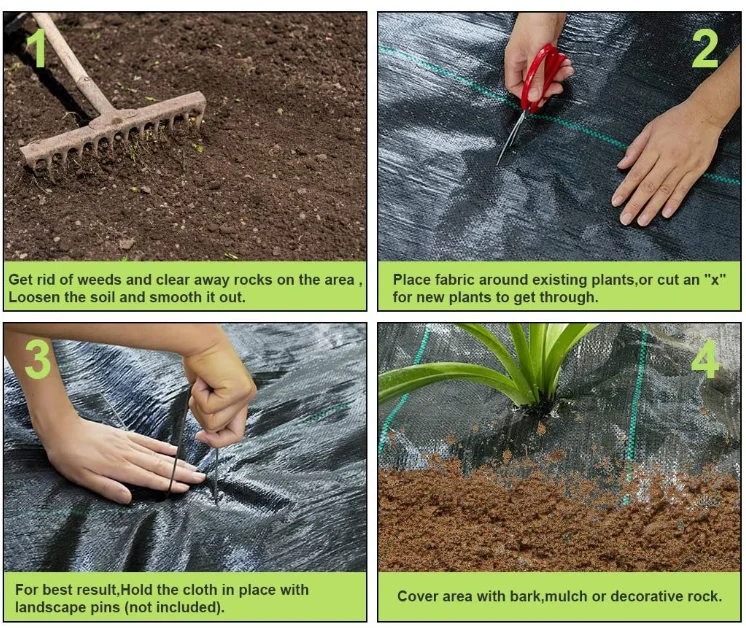 1

Get rid of weeds and clear away rocks on the area , Loosen the soil and smooth it out.

2

Place fabric around existing plants,or cut an "x" for new plants to get through.

3

For best result,Hold the cloth in place with landscape pins (not included).

4

Cover area with bark,mulch or decorative rock.