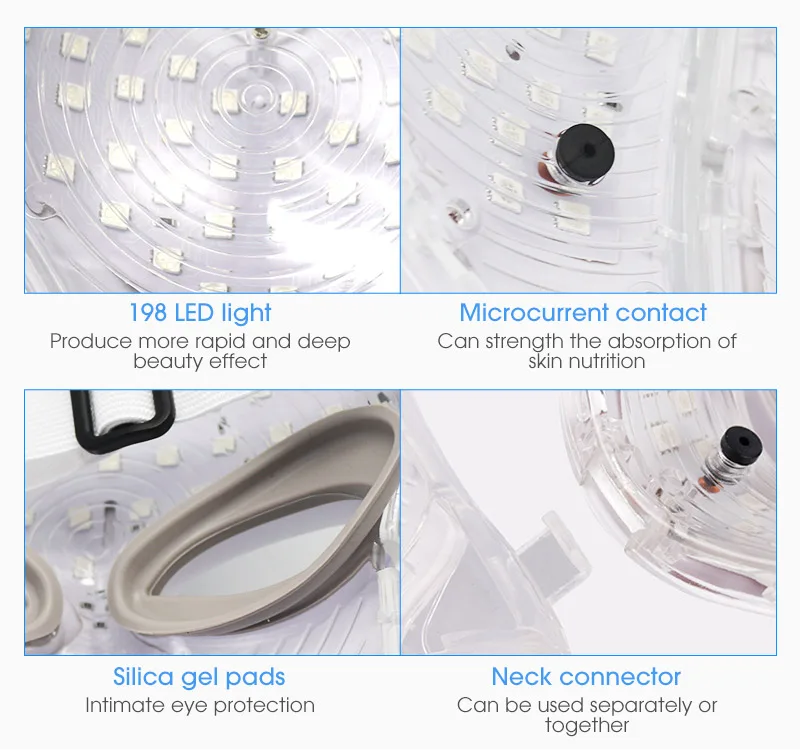 198 LED light
Produce more rapid and deep beauty effect

Microcurrent contact
Can strength the absorption of skin nutrition

Silica gel pads
Intimate eye protection

Neck connector
Can be used separately or together