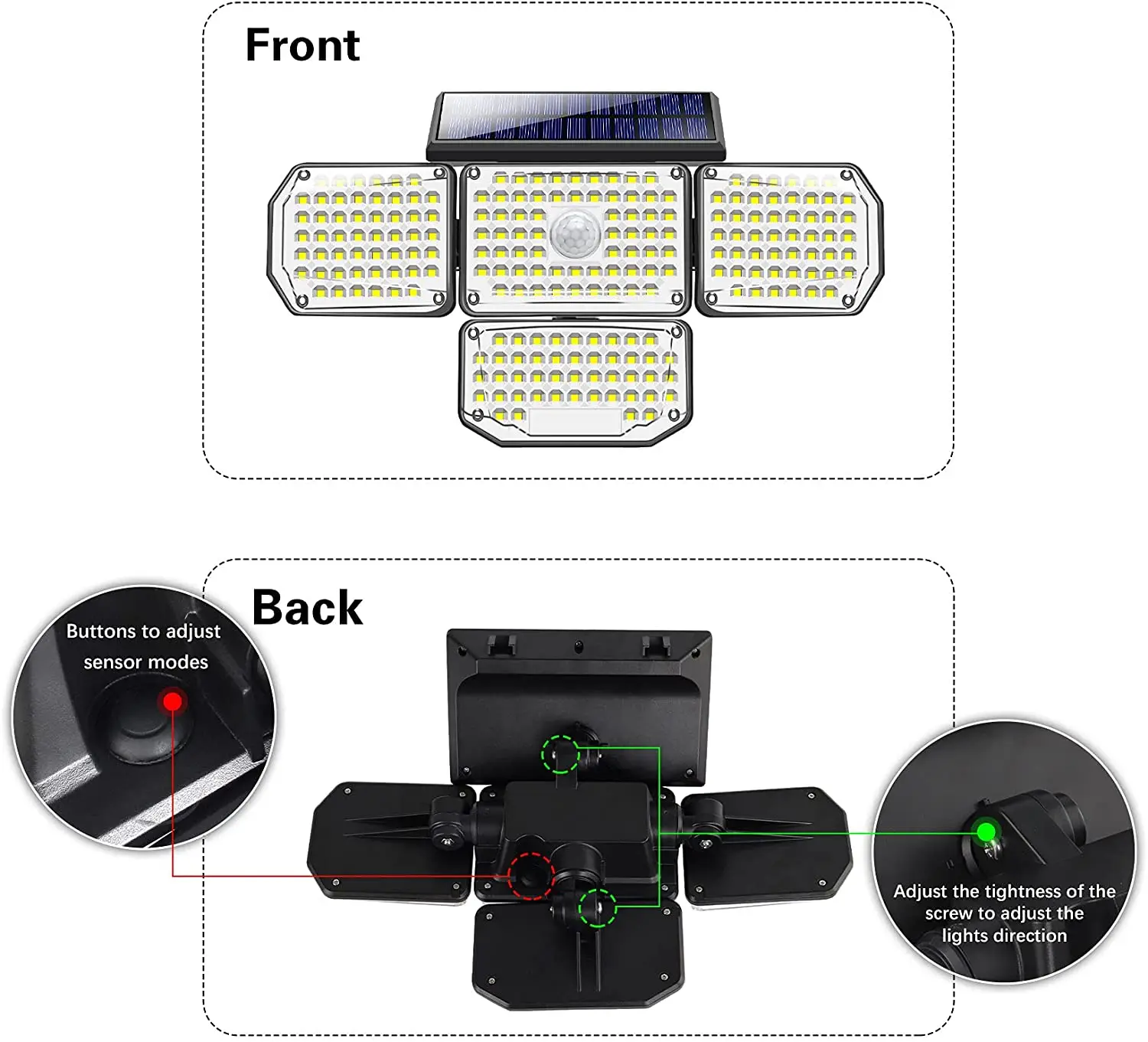 Front

Back

Buttons to adjust sensor modes

Adjust the tightness of the screw to adjust the lights direction