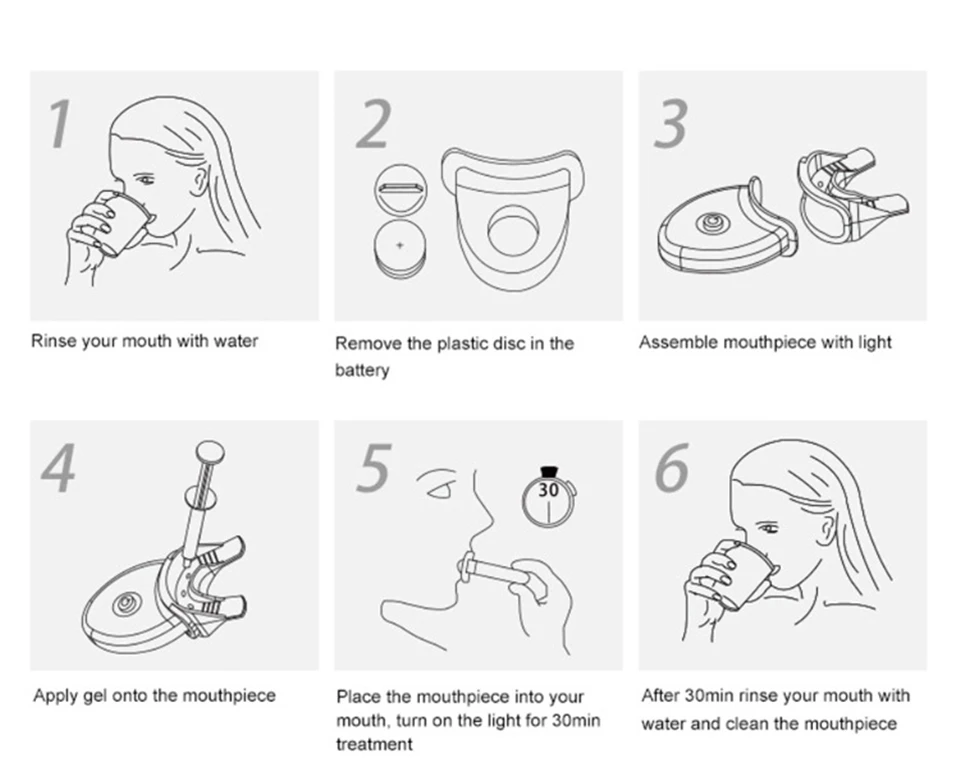 1

Rinse your mouth with water

2

Remove the plastic disc in the battery

3

Assemble mouthpiece with light

4

Apply gel onto the mouthpiece

5

30

Place the mouthpiece into your mouth, turn on the light for 30min treatment

6

After 30min rinse your mouth with water and clean the mouthpiece