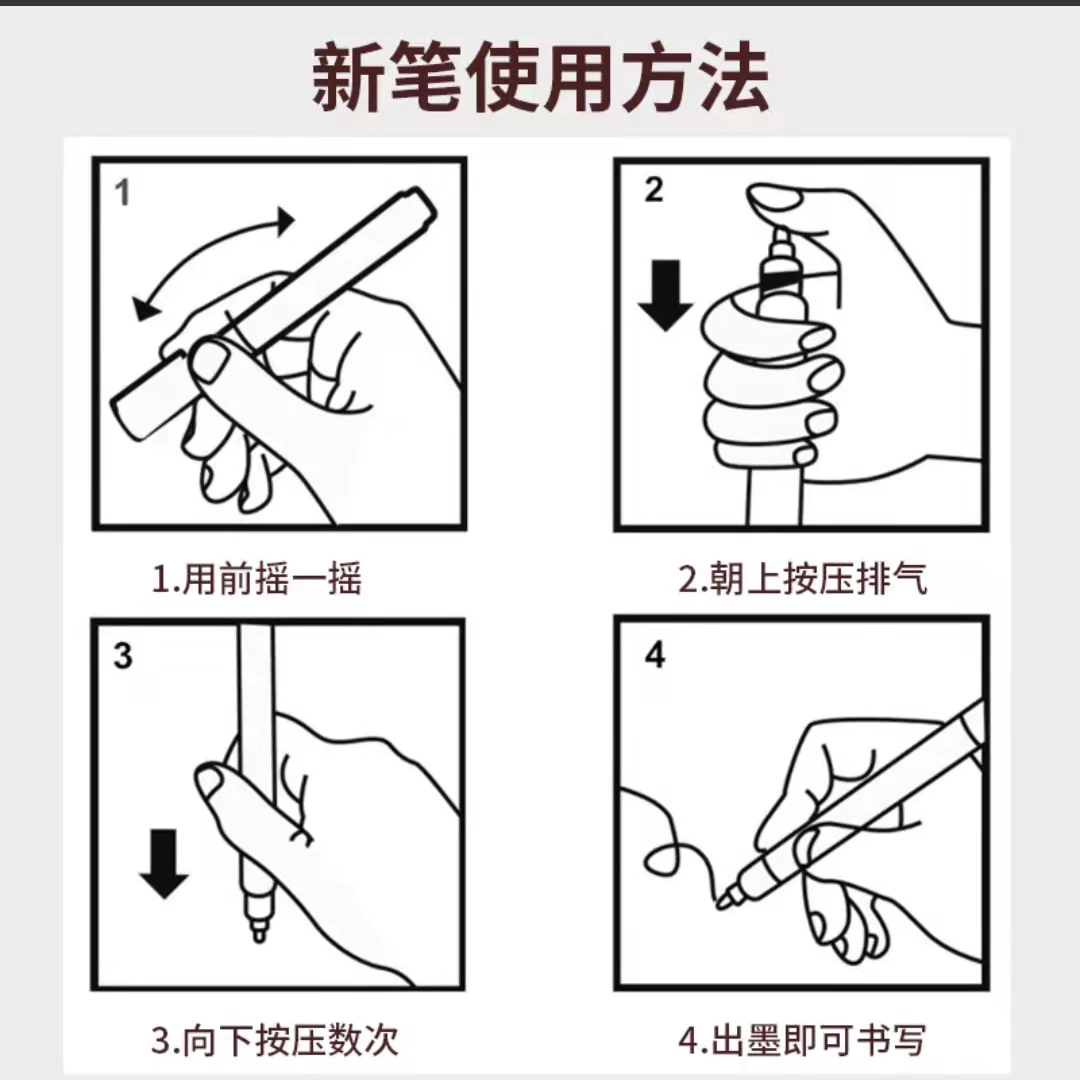 新笔使用方法

1

1.用前摇一摇

2

2.朝上按压排气

3

3.向下按压数次

4

4.出墨即可书写