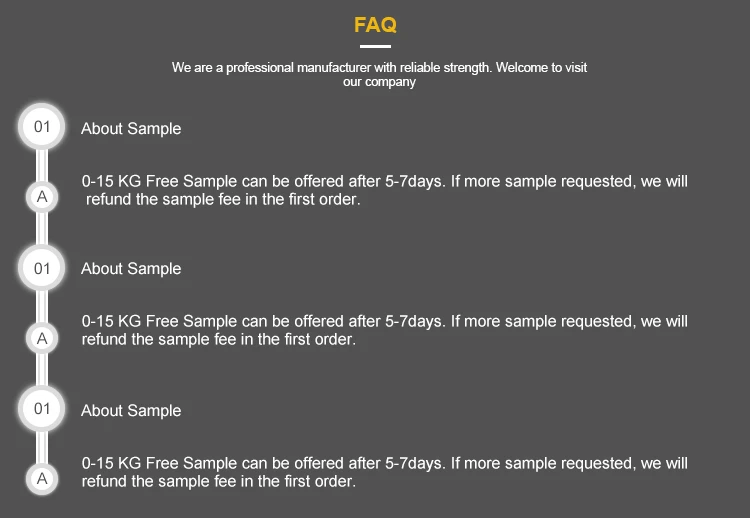 FAQ

We are a professional manufacturer with reliable strength. Welcome to visit our company

01

About Sample

A

0-15 KG Free Sample can be offered after 5-7days. If more sample requested, we will refund the sample fee in the first order.

01

About Sample

A

0-15 KG Free Sample can be offered after 5-7days. If more sample requested, we will refund the sample fee in the first order.

01

About Sample

A

0-15 KG Free Sample can be offered after 5-7days. If more sample requested, we will refund the sample fee in the first order.