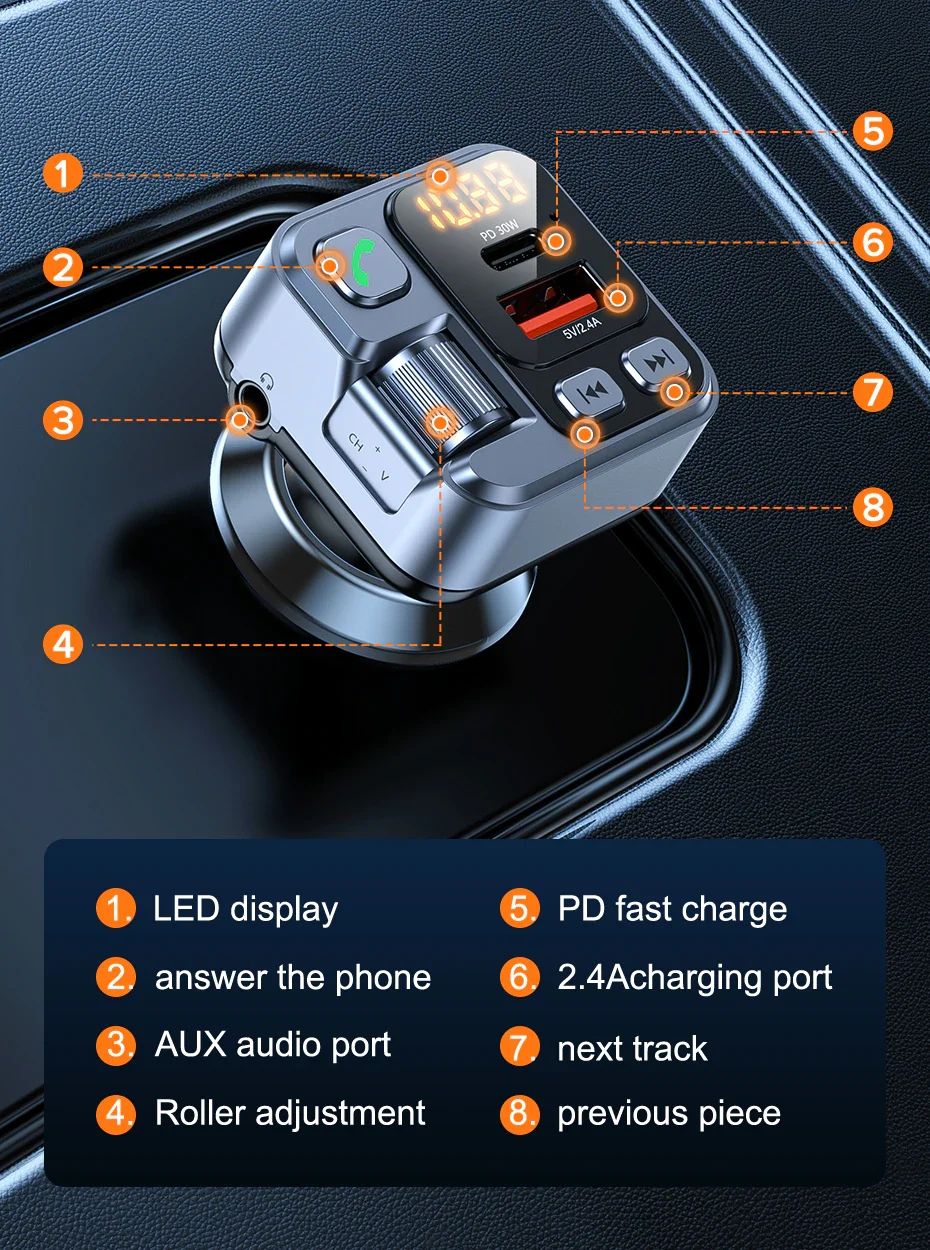 1

2

3

4

5

6

7

8

PD 30W

5V/2.4A

CH + - V

1. LED display

2. answer the phone

3. AUX audio port

4. Roller adjustment

5. PD fast charge

6. 2.4Acharging port

7. next track

8. previous piece