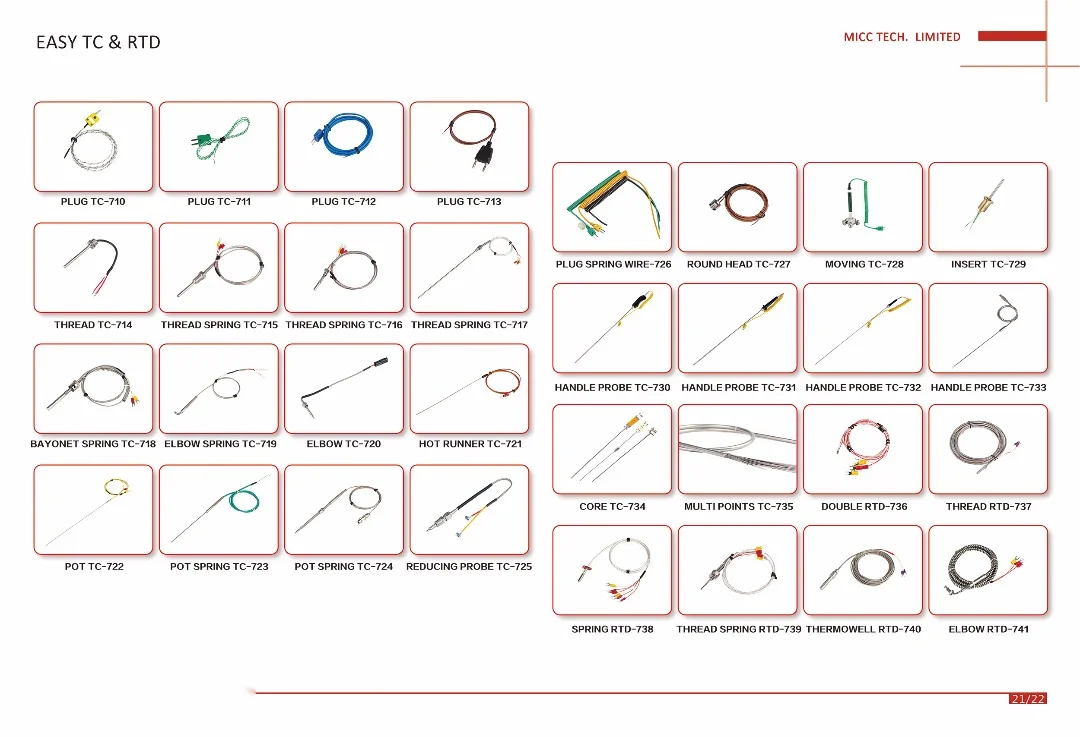 EASY TC & RTD

MICC TECH. LIMITED

PLUG TC-710
PLUG TC-711
PLUG TC-712
PLUG TC-713

THREAD TC-714
THREAD SPRING TC-715
THREAD SPRING TC-716
THREAD SPRING TC-717

BAYONET SPRING TC-718
ELBOW SPRING TC-719
ELBOW TC-720
HOT RUNNER TC-721

POT TC-722
POT SPRING TC-723
POT SPRING TC-724
REDUCING PROBE TC-725

PLUG SPRING WIRE-726
ROUND HEAD TC-727
MOVING TC-728
INSERT TC-729

HANDLE PROBE TC-730
HANDLE PROBE TC-731
HANDLE PROBE TC-732
HANDLE PROBE TC-733

CORE TC-734
MULTI POINTS TC-735
DOUBLE RTD-736
THREAD RTD-737

SPRING RTD-738
THREAD SPRING RTD-739
THERMOWELL RTD-740
ELBOW RTD-741

21/22