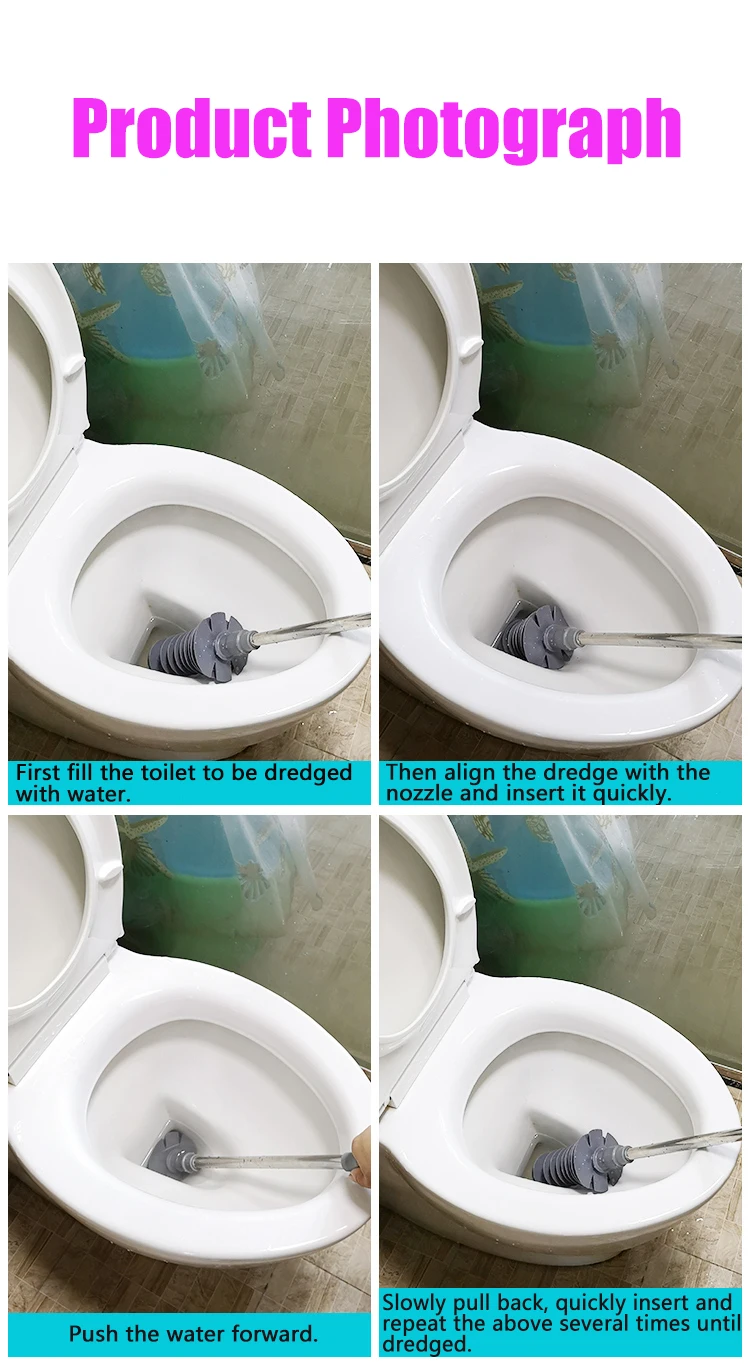 Product Photograph

First fill the toilet to be dredged with water.

Then align the dredge with the nozzle and insert it quickly.

Push the water forward.

Slowly pull back, quickly insert and repeat the above several times until dredged.