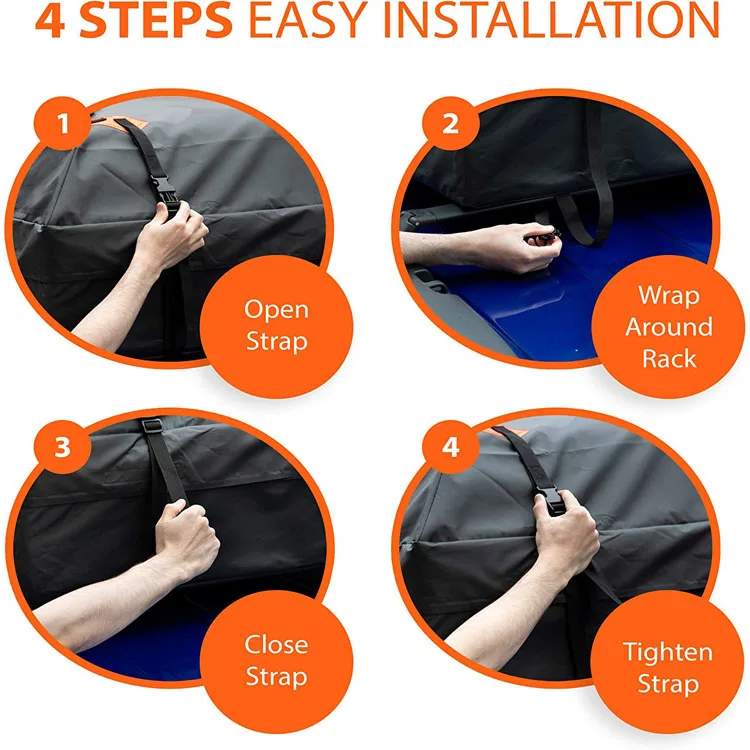 4 STEPS EASY INSTALLATION

1

Open Strap

2

Wrap Around Rack

3

Close Strap

4

Tighten Strap