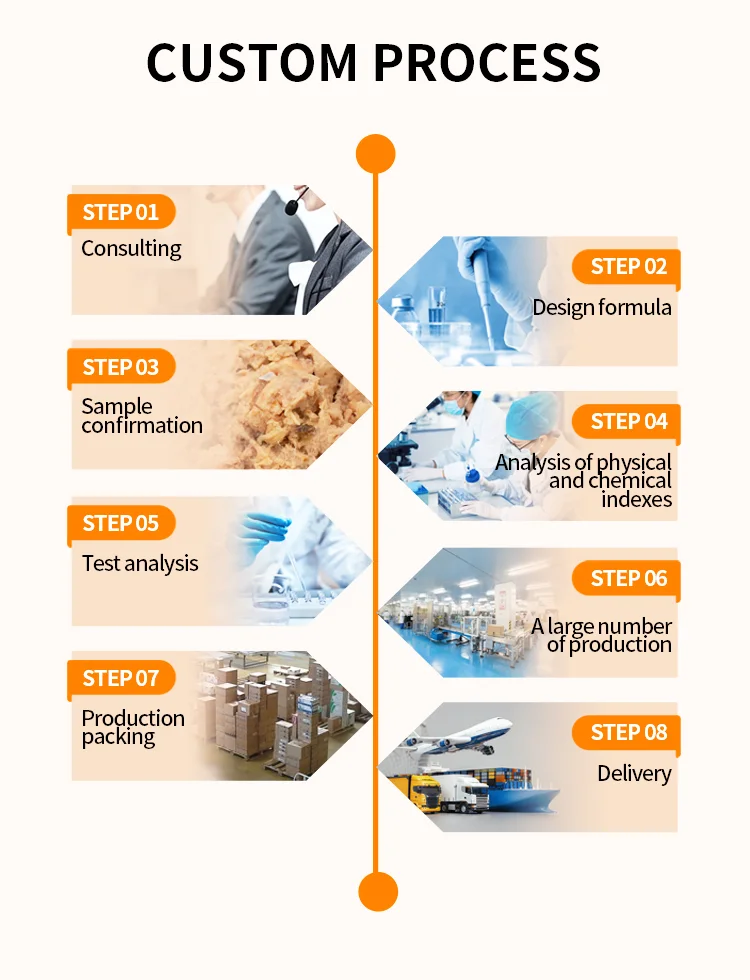 CUSTOM PROCESS

STEP 01
Consulting

STEP 02
Design formula

STEP 03
Sample confirmation

STEP 04
Analysis of physical and chemical indexes

STEP 05
Test analysis

STEP 06
A large number of production

STEP 07
Production packing

STEP 08
Delivery