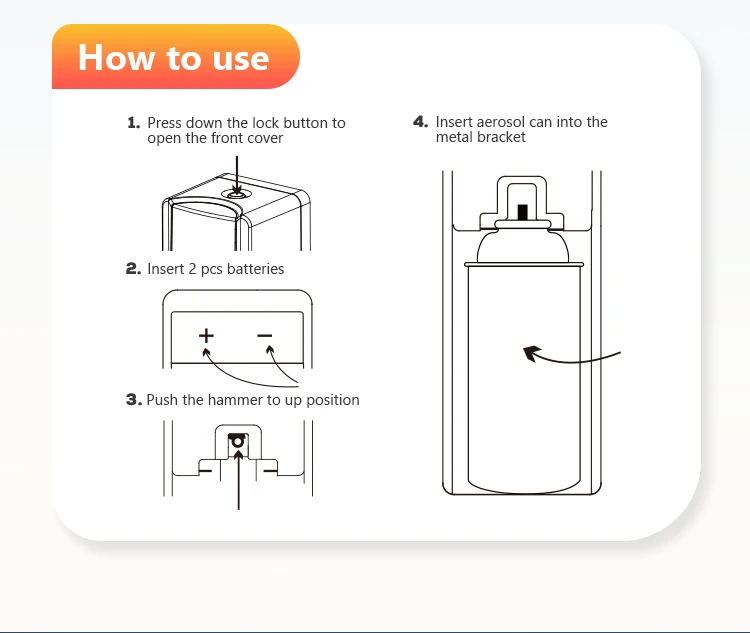 How to use

1. Press down the lock button to open the front cover

2. Insert 2 pcs batteries

+ −

3. Push the hammer to up position

4. Insert aerosol can into the metal bracket