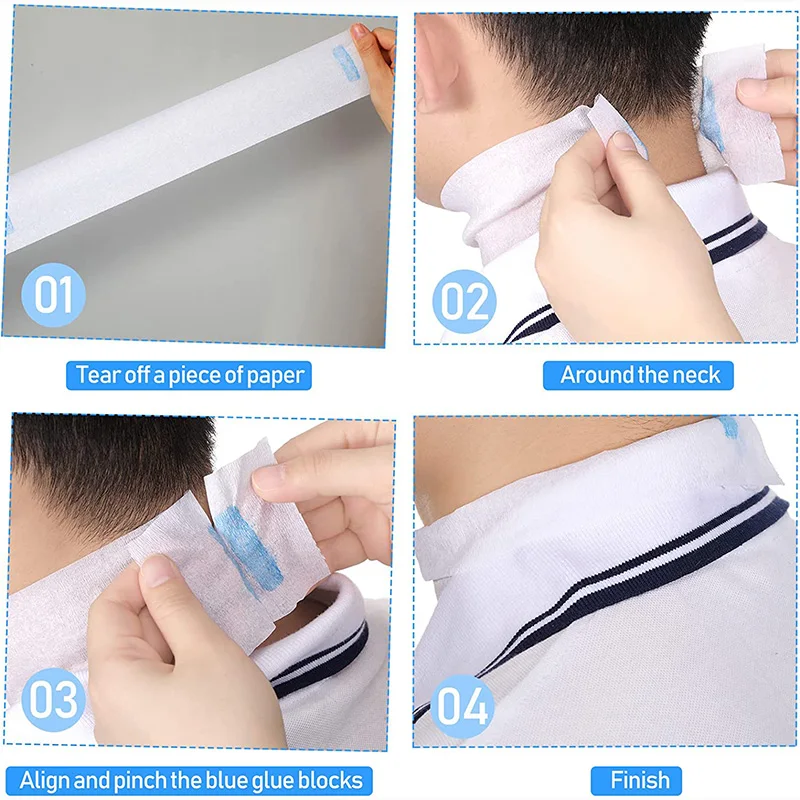 01

Tear off a piece of paper

02

Around the neck

03

Align and pinch the blue glue blocks

04

Finish