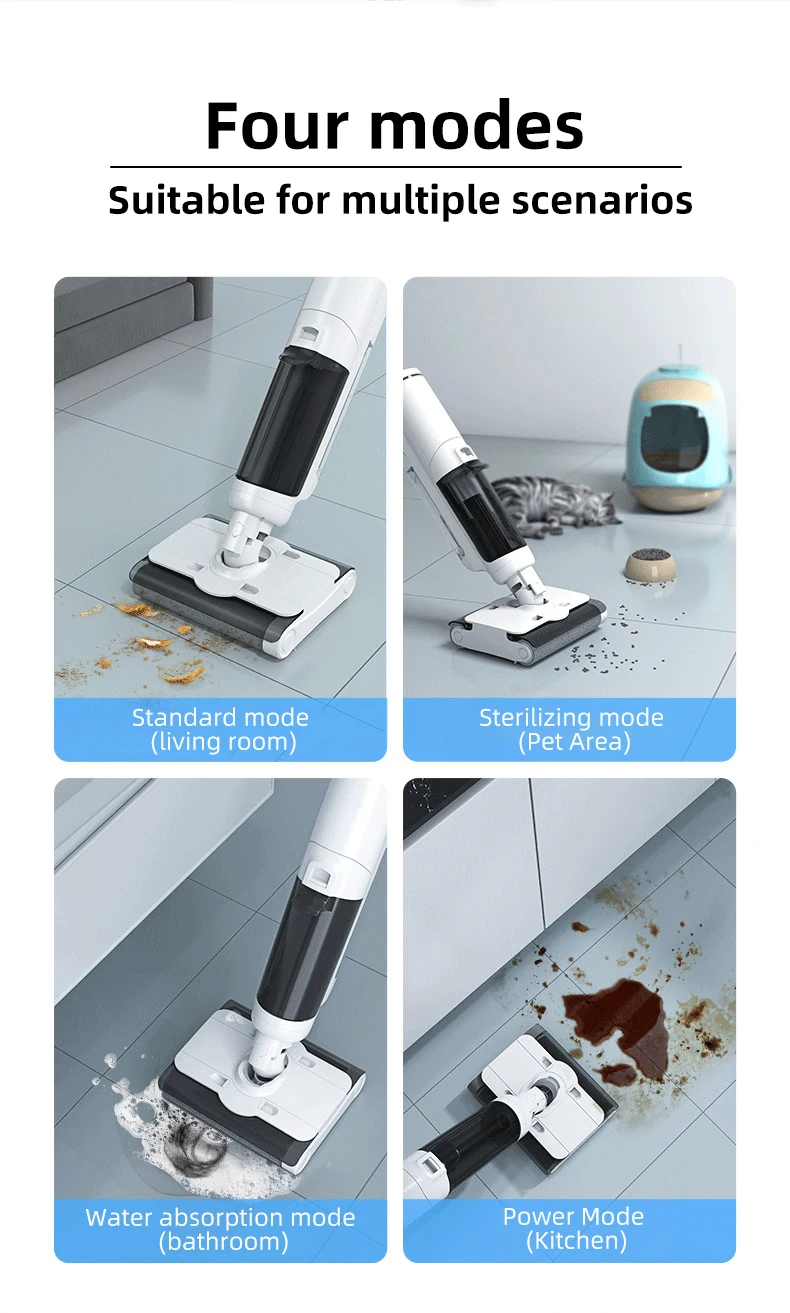 Four modes

Suitable for multiple scenarios

Standard mode
(living room)

Sterilizing mode
(Pet Area)

Water absorption mode
(bathroom)

Power Mode
(Kitchen)