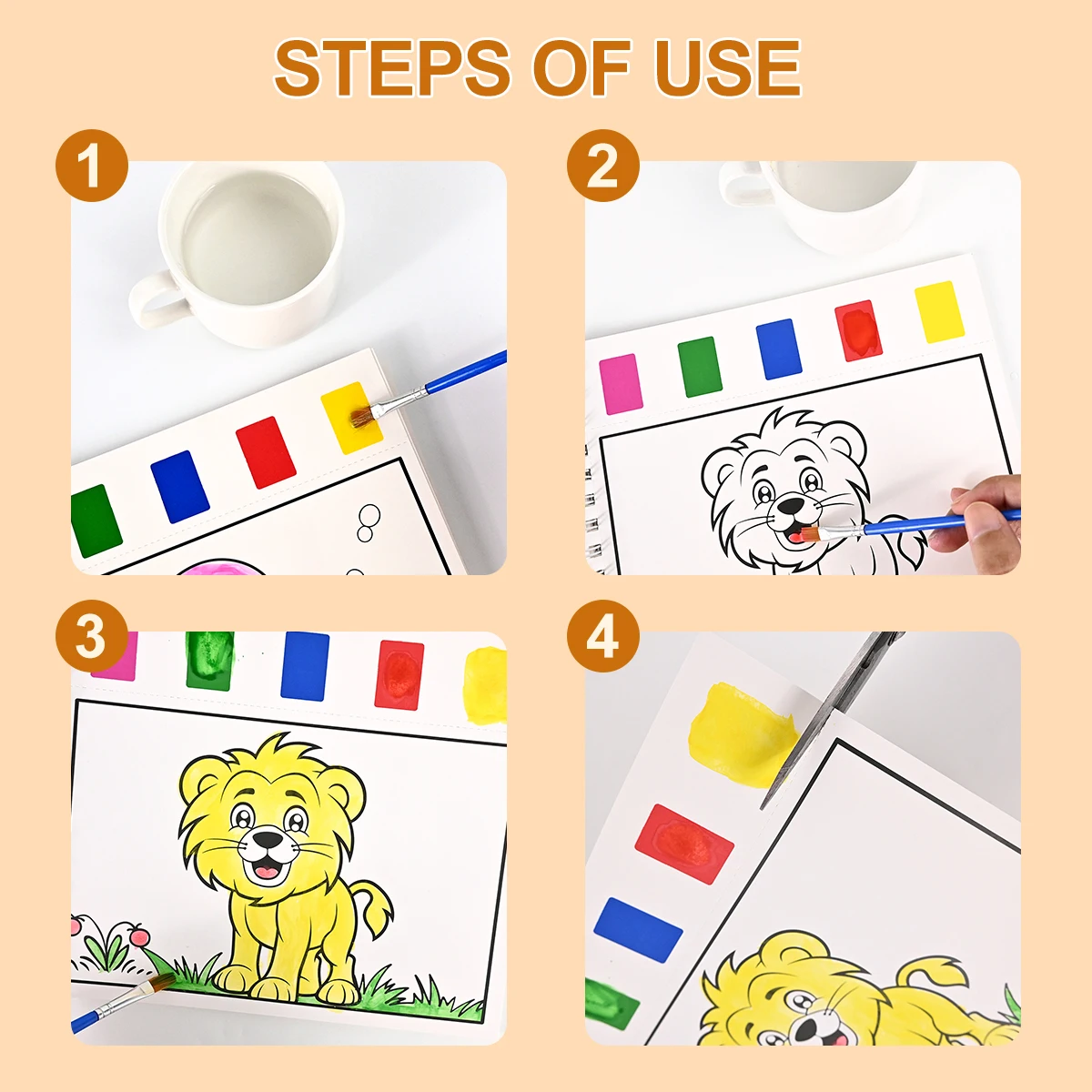 STEPS OF USE

1

2

3

4