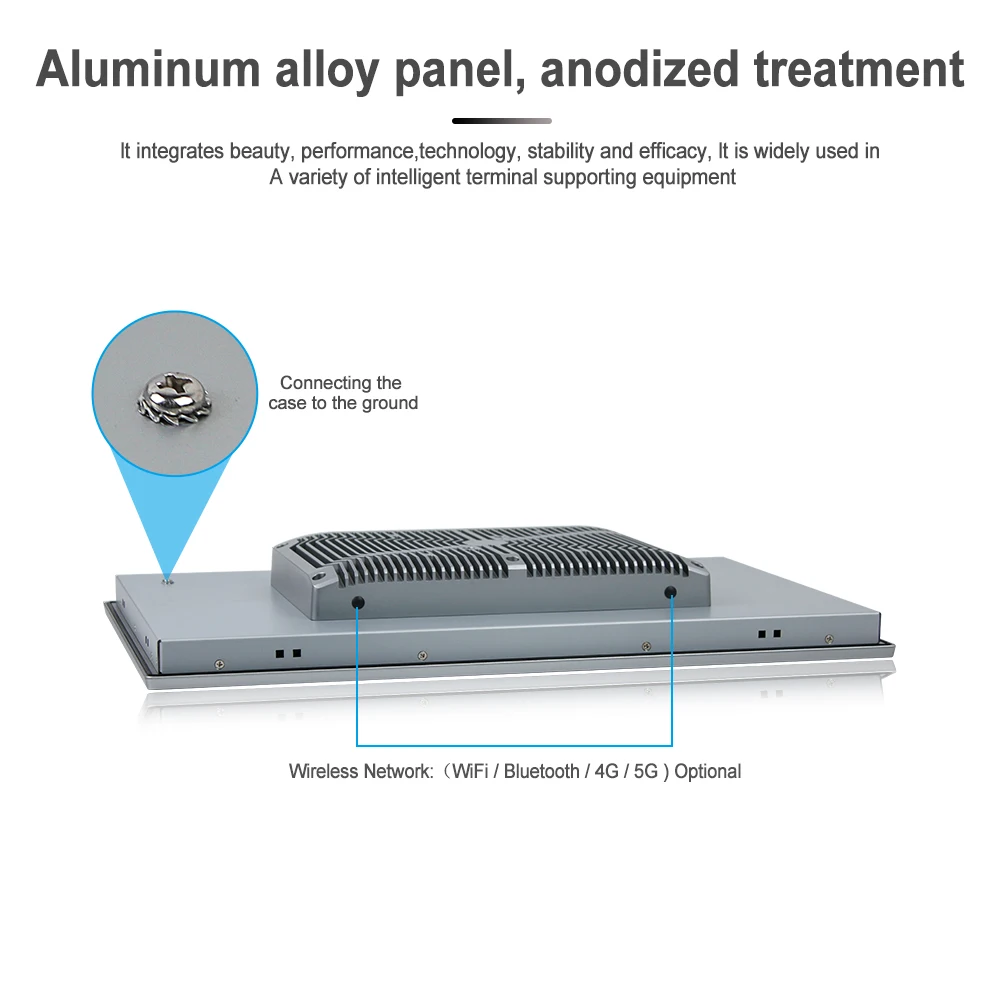 Aluminum alloy panel, anodized treatment

It integrates beauty, performance,technology, stability and efficacy, It is widely used in A variety of intelligent terminal supporting equipment

Connecting the case to the ground

Wireless Network:（WiFi / Bluetooth / 4G / 5G ) Optional