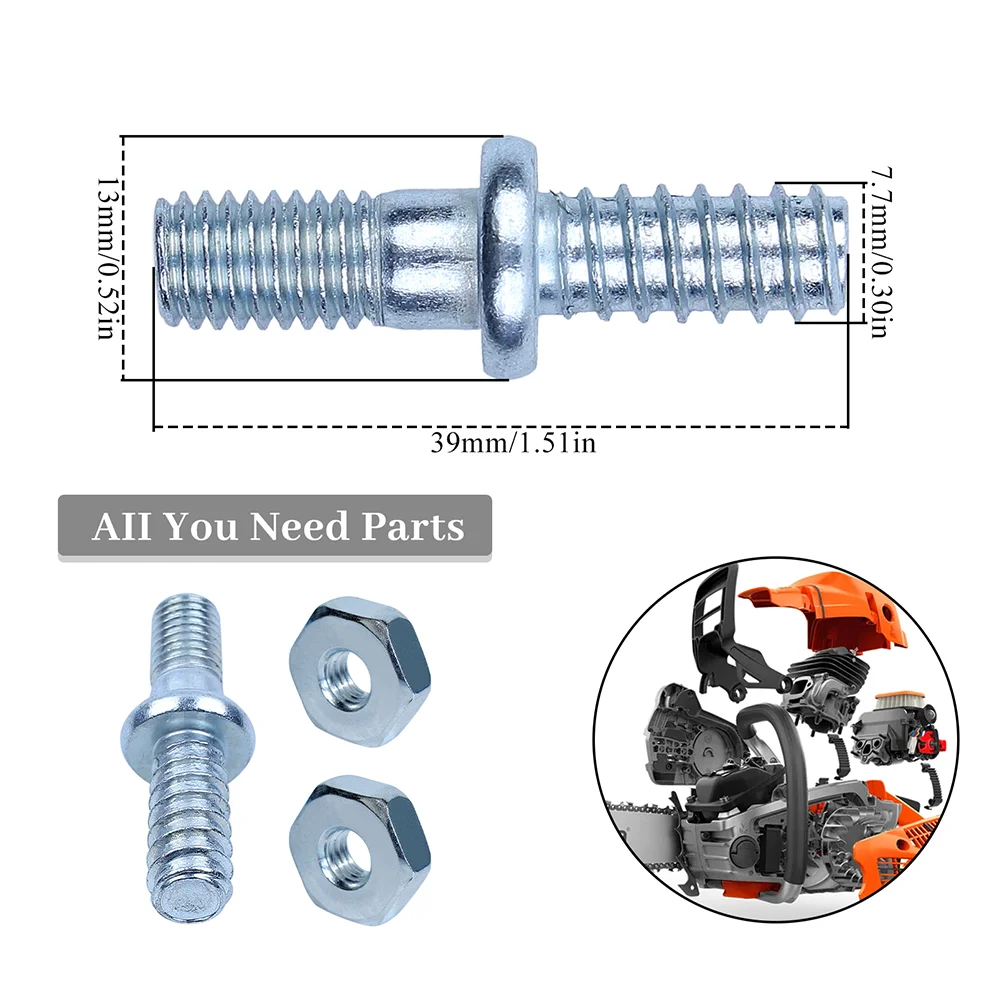 13mm/0.52in

7.7mm/0.30in

39mm/1.51in

AII You Need Parts