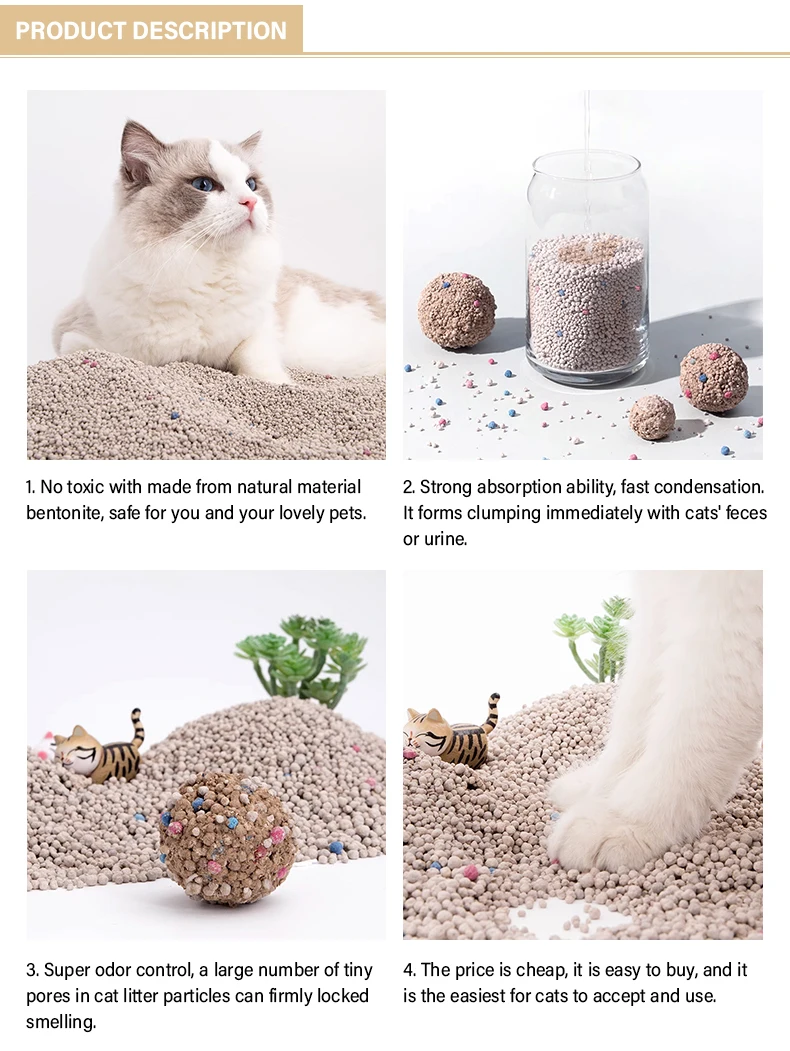 PRODUCT DESCRIPTION

1. No toxic with made from natural material bentonite, safe for you and your lovely pets.

2. Strong absorption ability, fast condensation. It forms clumping immediately with cats' feces or urine.

3. Super odor control, a large number of tiny pores in cat litter particles can firmly locked smelling.

4. The price is cheap, it is easy to buy, and it is the easiest for cats to accept and use.