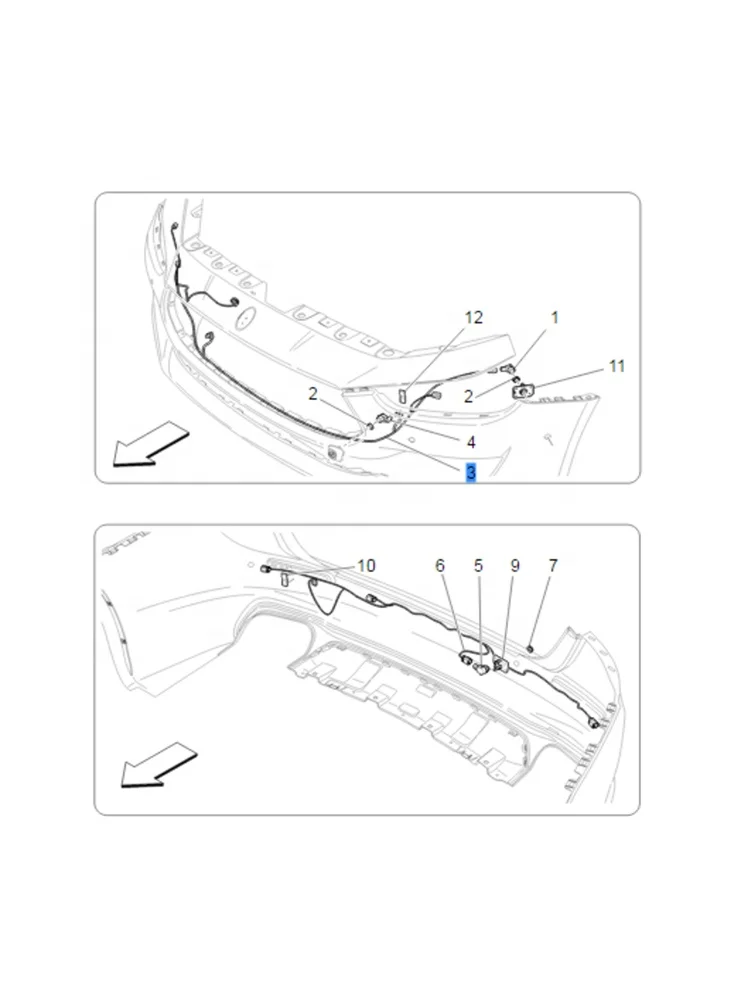 12
1
11
2
2
4
3

10
6
5
9
7