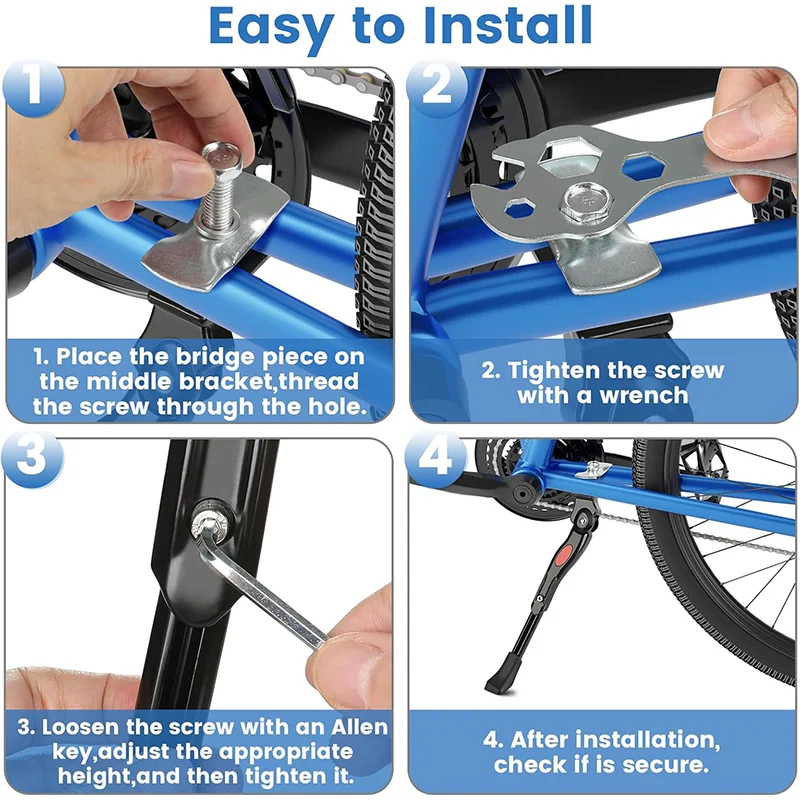 Easy to Install

1

1. Place the bridge piece on the middle bracket,thread the screw through the hole.

2

2. Tighten the screw with a wrench

3

3. Loosen the screw with an Allen key,adjust the appropriate height,and then tighten it.

4

4. After installation, check if is secure.