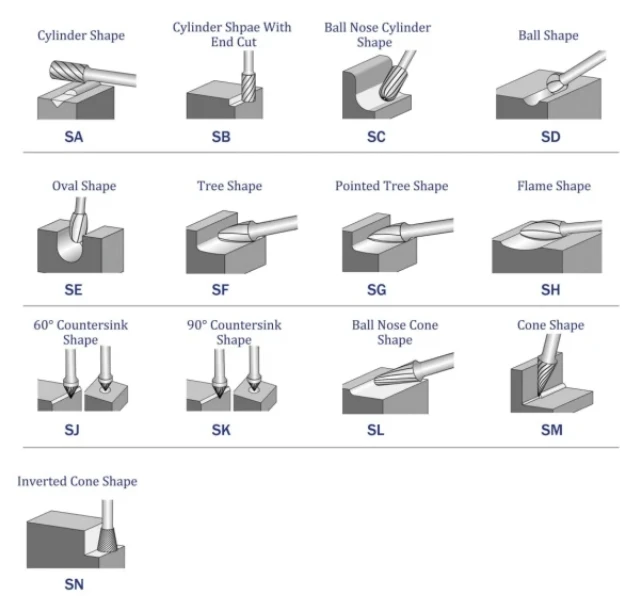 Cylinder Shape

SA

Cylinder Shpae With End Cut

SB

Ball Nose Cylinder Shape

SC

Ball Shape

SD

Oval Shape

SE

Tree Shape

SF

Pointed Tree Shape

SG

Flame Shape

SH

60° Countersink Shape

SJ

90° Countersink Shape

SK

Ball Nose Cone Shape

SL

Cone Shape

SM

Inverted Cone Shape

SN