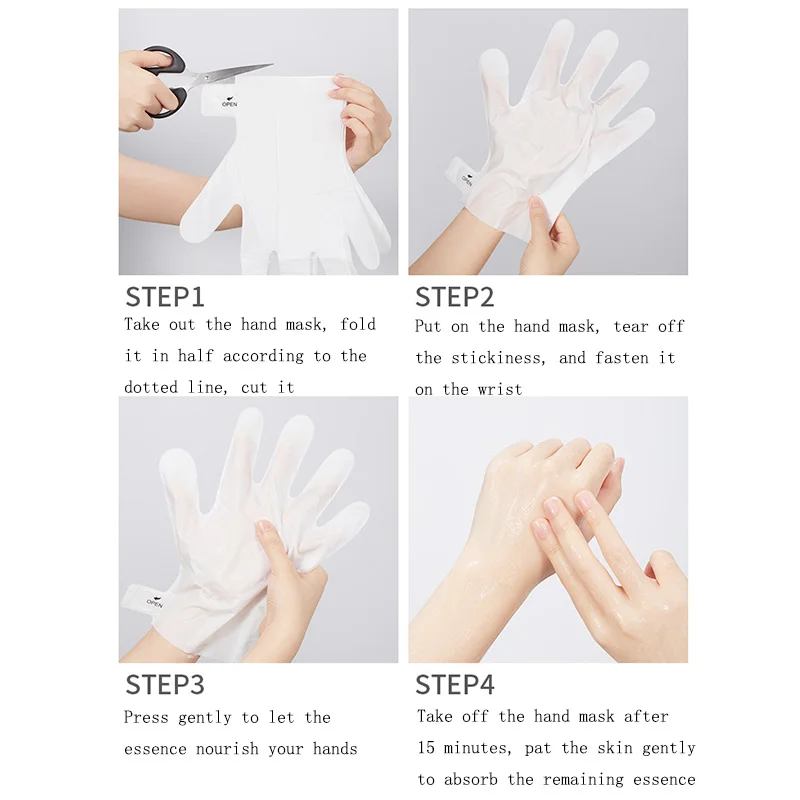 OPEN

STEP1

Take out the hand mask, fold it in half according to the dotted line, cut it

OPEN

STEP2

Put on the hand mask, tear off the stickiness, and fasten it on the wrist

OPEN

STEP3

Press gently to let the essence nourish your hands

STEP4

Take off the hand mask after 15 minutes, pat the skin gently to absorb the remaining essence