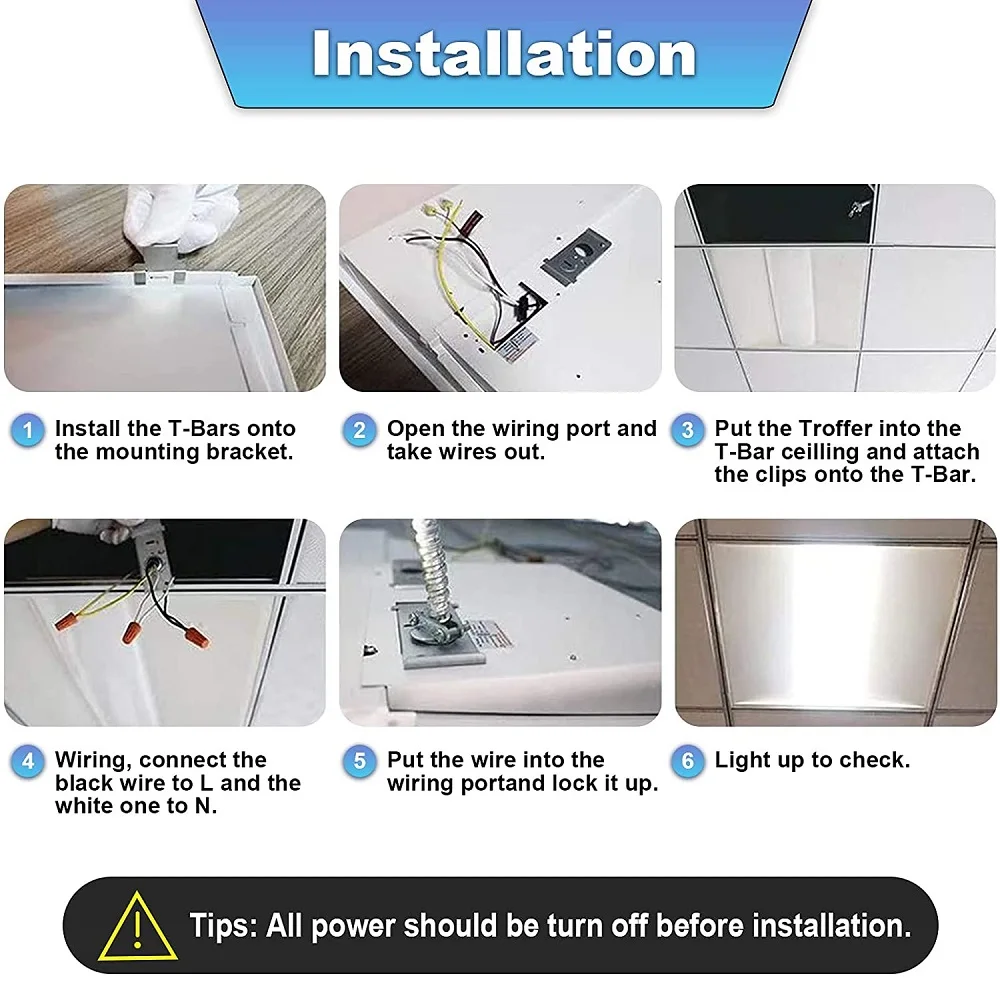 Installation

1 Install the T-Bars onto the mounting bracket.

2 Open the wiring port and take wires out.

3 Put the Troffer into the T-Bar ceilling and attach the clips onto the T-Bar.

4 Wiring, connect the black wire to L and the white one to N.

5 Put the wire into the wiring portand lock it up.

6 Light up to check.

Tips: All power should be turn off before installation.