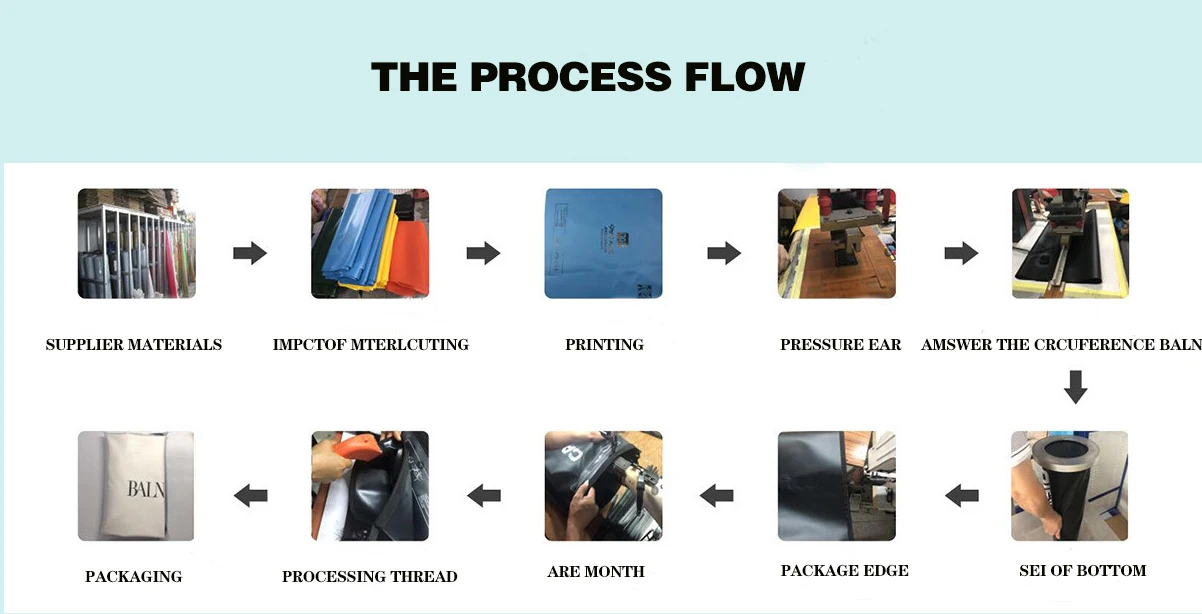 THE PROCESS FLOW

SUPPLIER MATERIALS

IMPCTOF MTERLCUTING

PRINTING

PRESSURE EAR

AMSWER THE CRCUFERENCE BALN

SEI OF BOTTOM

PACKAGE EDGE

ARE MONTH

PROCESSING THREAD

PACKAGING

BALN