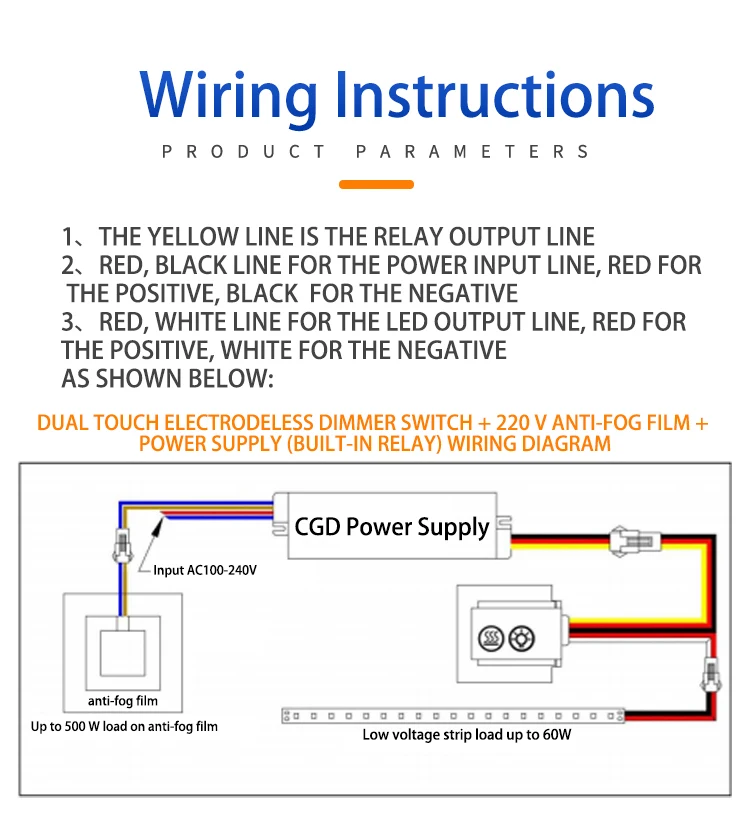 Wiring Instructions

PRODUCT PARAMETERS

1、THE YELLOW LINE IS THE RELAY OUTPUT LINE
2、RED, BLACK LINE FOR THE POWER INPUT LINE, RED FOR THE POSITIVE, BLACK FOR THE NEGATIVE
3、RED, WHITE LINE FOR THE LED OUTPUT LINE, RED FOR THE POSITIVE, WHITE FOR THE NEGATIVE
AS SHOWN BELOW:

DUAL TOUCH ELECTRODELESS DIMMER SWITCH + 220 V ANTI-FOG FILM + POWER SUPPLY (BUILT-IN RELAY) WIRING DIAGRAM

CGD Power Supply

Input AC100-240V

anti-fog film

Up to 500 W load on anti-fog film

Low voltage strip load up to 60W