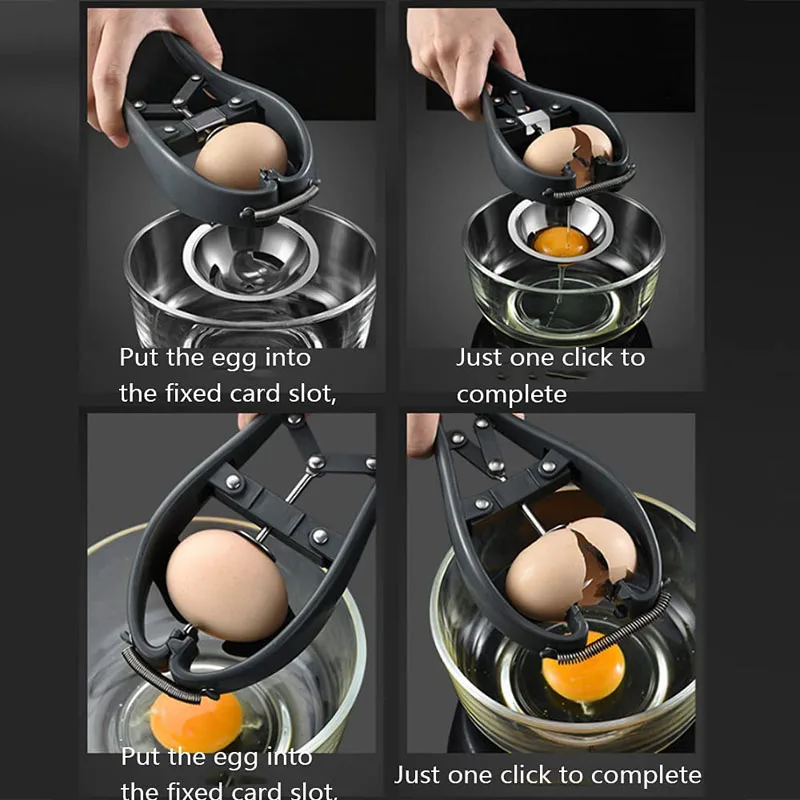 Put the egg into the fixed card slot,

Just one click to complete

Put the egg into the fixed card slot,

Just one click to complete