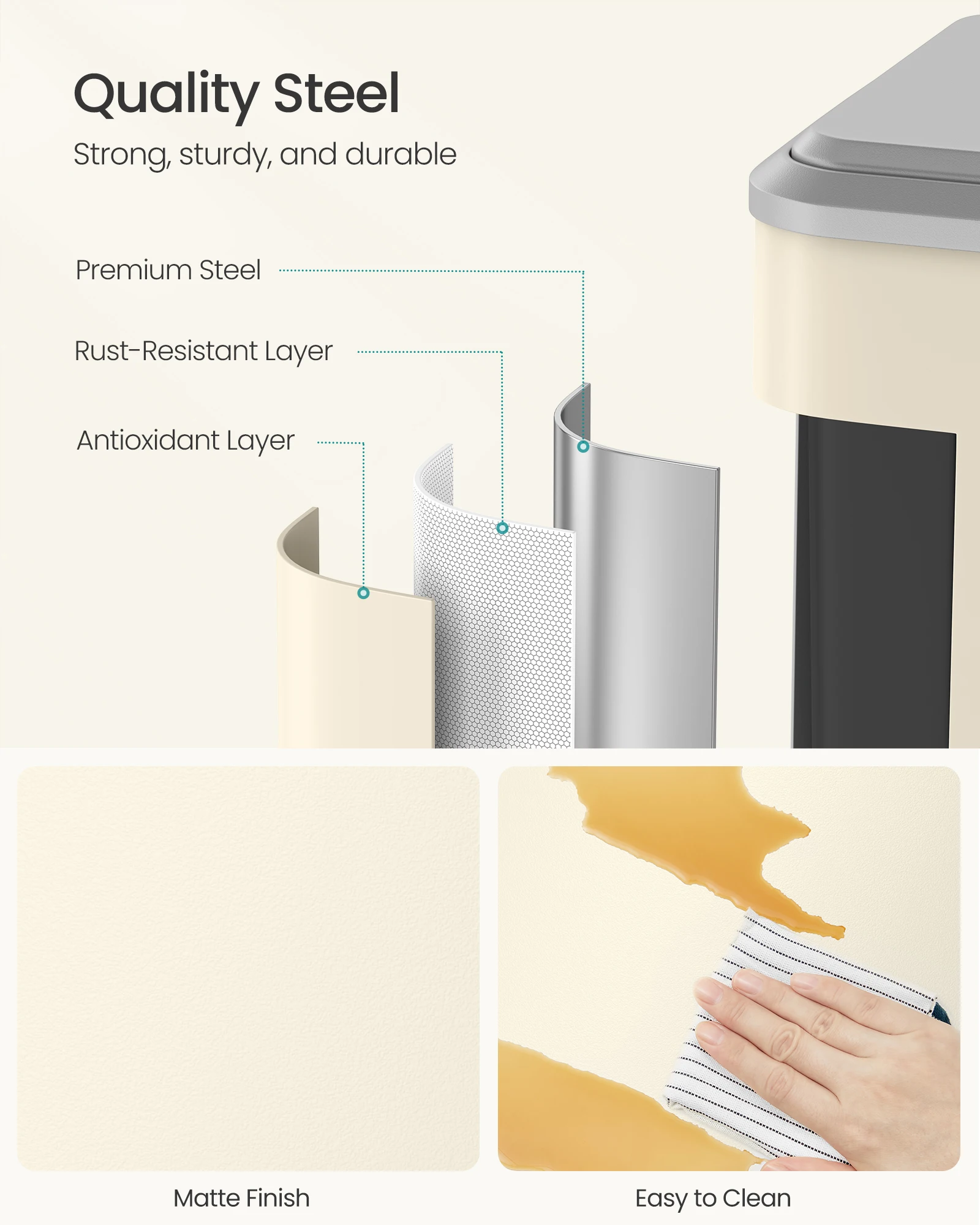 Quality Steel

Strong, sturdy, and durable

Premium Steel

Rust-Resistant Layer

Antioxidant Layer

Matte Finish

Easy to Clean