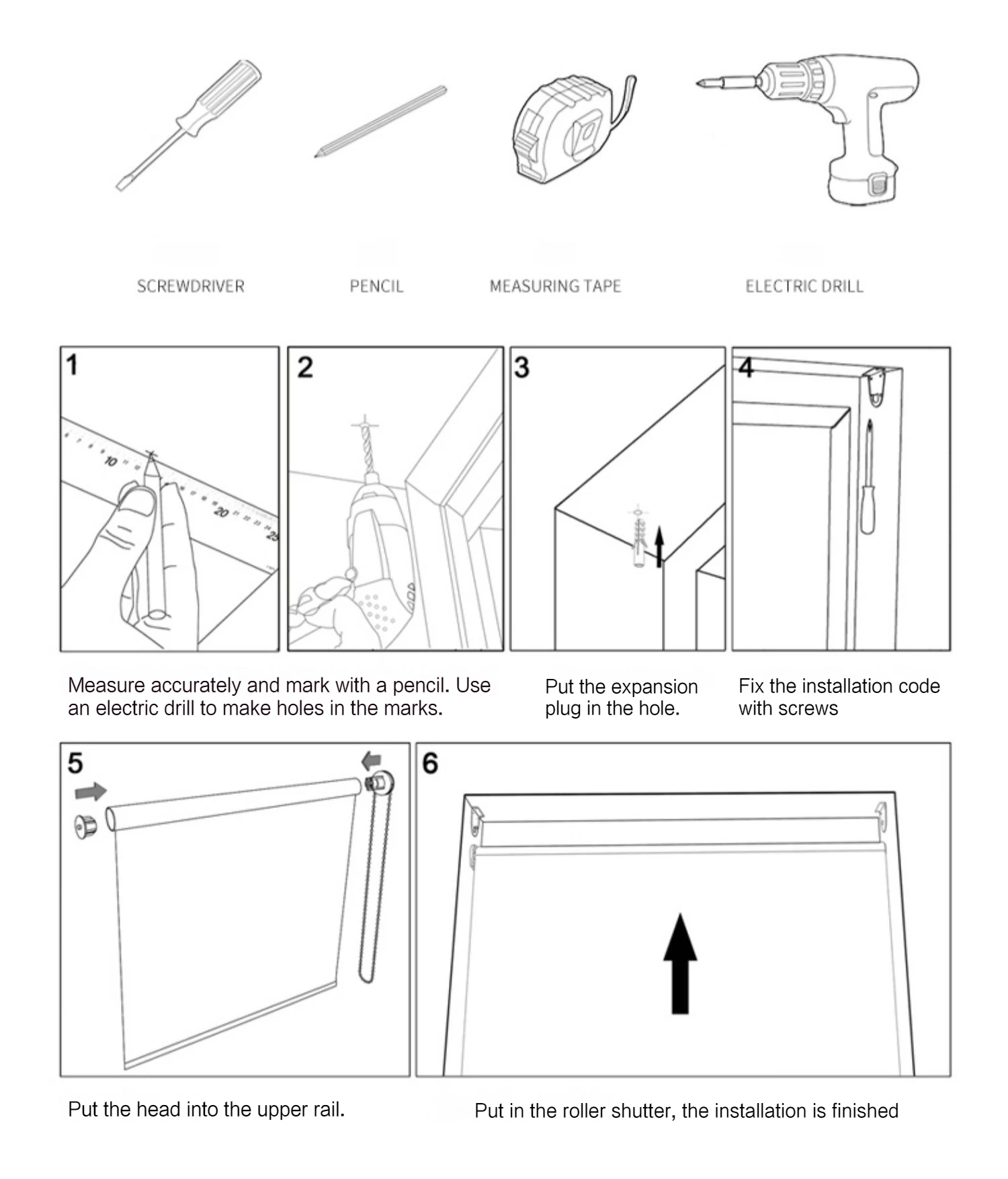 SCREWDRIVER

PENCIL

MEASURING TAPE

ELECTRIC DRILL

1

10

20

25

2

3

4

Measure accurately and mark with a pencil. Use an electric drill to make holes in the marks.

Put the expansion plug in the hole.

Fix the installation code with screws

5

6

Put the head into the upper rail.

Put in the roller shutter, the installation is finished