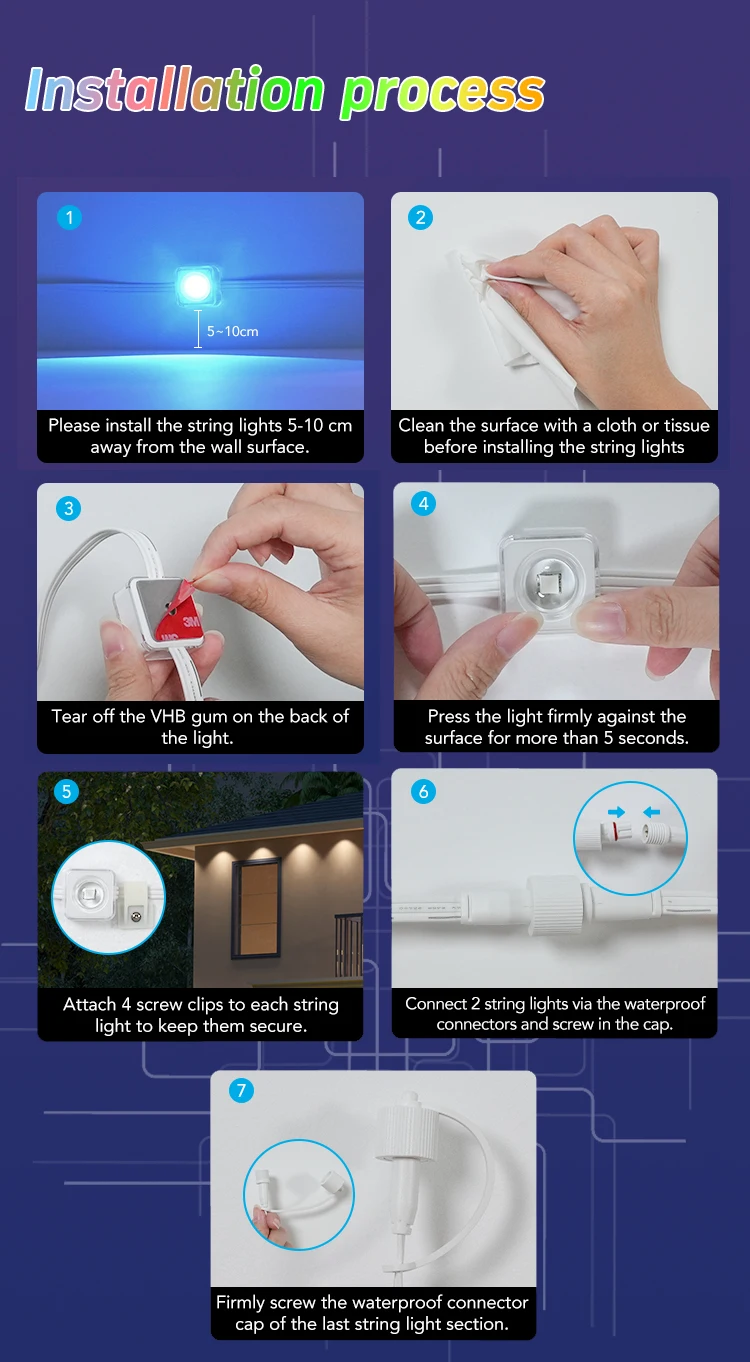 Installation process

1

5~10cm

Please install the string lights 5-10 cm away from the wall surface.

2

Clean the surface with a cloth or tissue before installing the string lights

3

3M

Tear off the VHB gum on the back of the light.

4

Press the light firmly against the surface for more than 5 seconds.

5

Attach 4 screw clips to each string light to keep them secure.

6

Connect 2 string lights via the waterproof connectors and screw in the cap.

7

Firmly screw the waterproof connector cap of the last string light section.