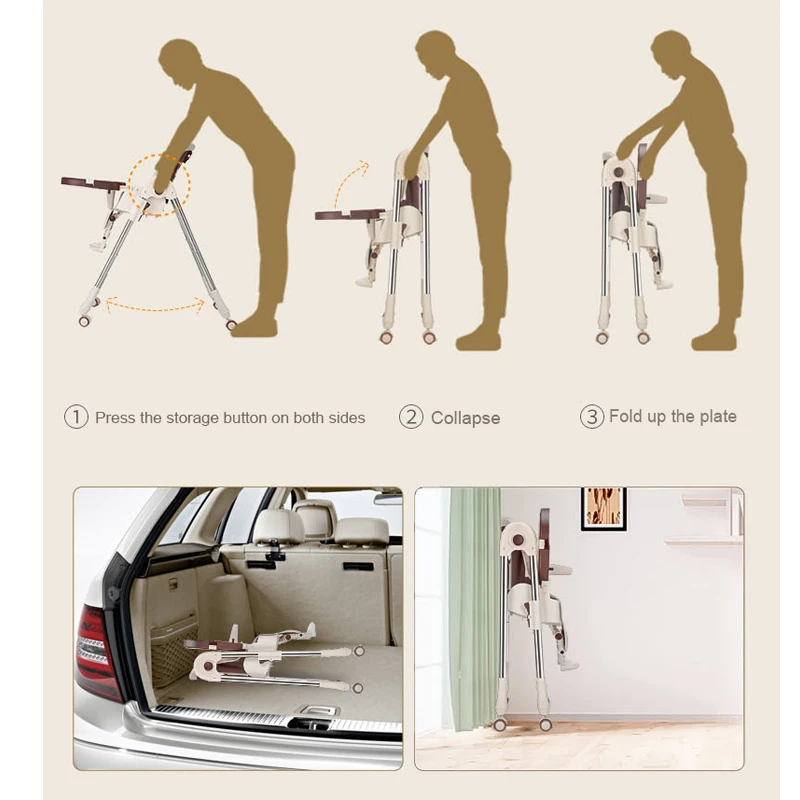 ① Press the storage button on both sides

② Collapse

③ Fold up the plate