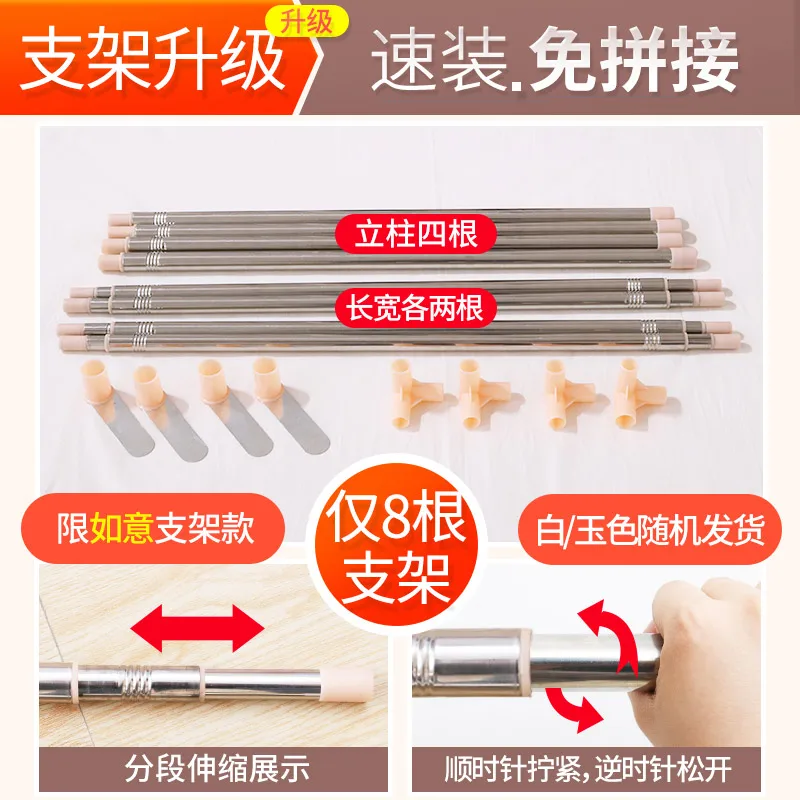 支架升级 升级 速装.免拼接

立柱四根

长宽各两根

限如意支架款

仅8根支架

白/玉色随机发货

分段伸缩展示

顺时针拧紧,逆时针松开