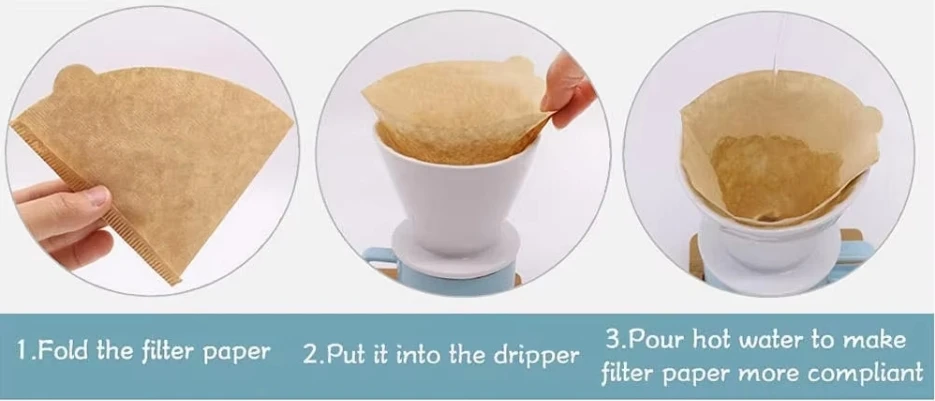 1.Fold the filter paper

2.Put it into the dripper

3.Pour hot water to make filter paper more compliant