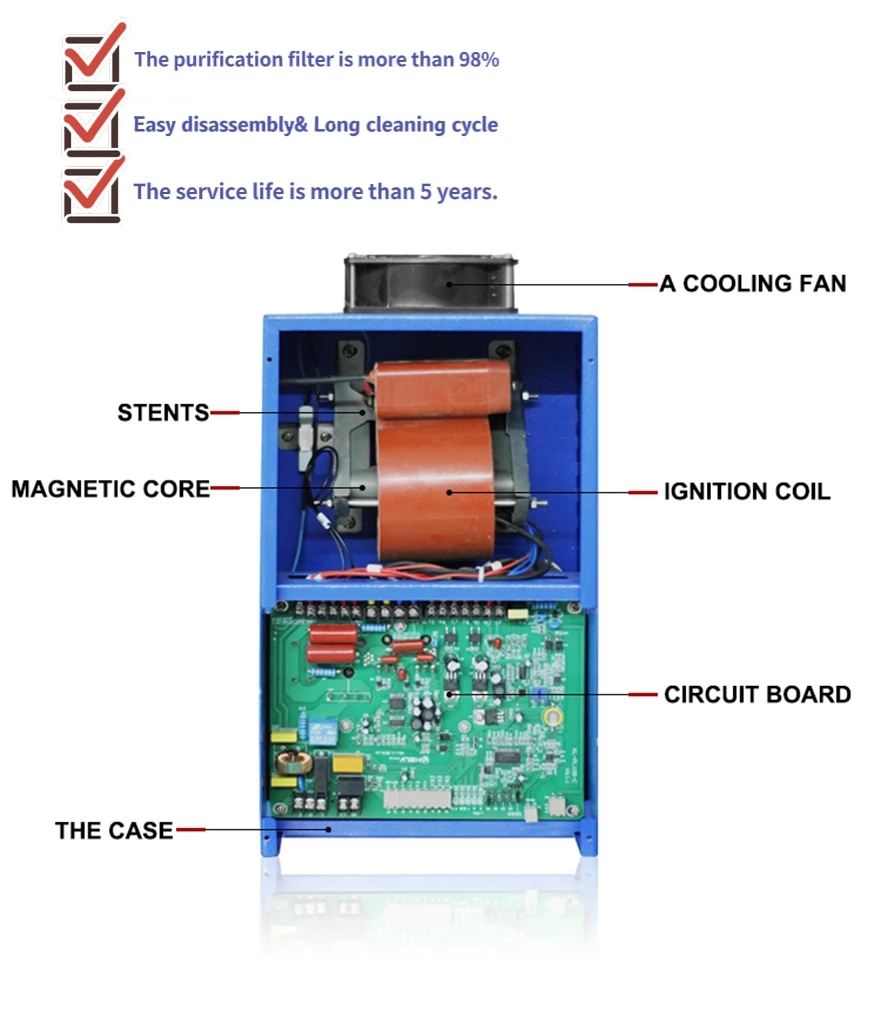 The purification filter is more than 98%

Easy disassembly& Long cleaning cycle

The service life is more than 5 years.

A COOLING FAN

STENTS

MAGNETIC CORE

IGNITION COIL

CIRCUIT BOARD

THE CASE