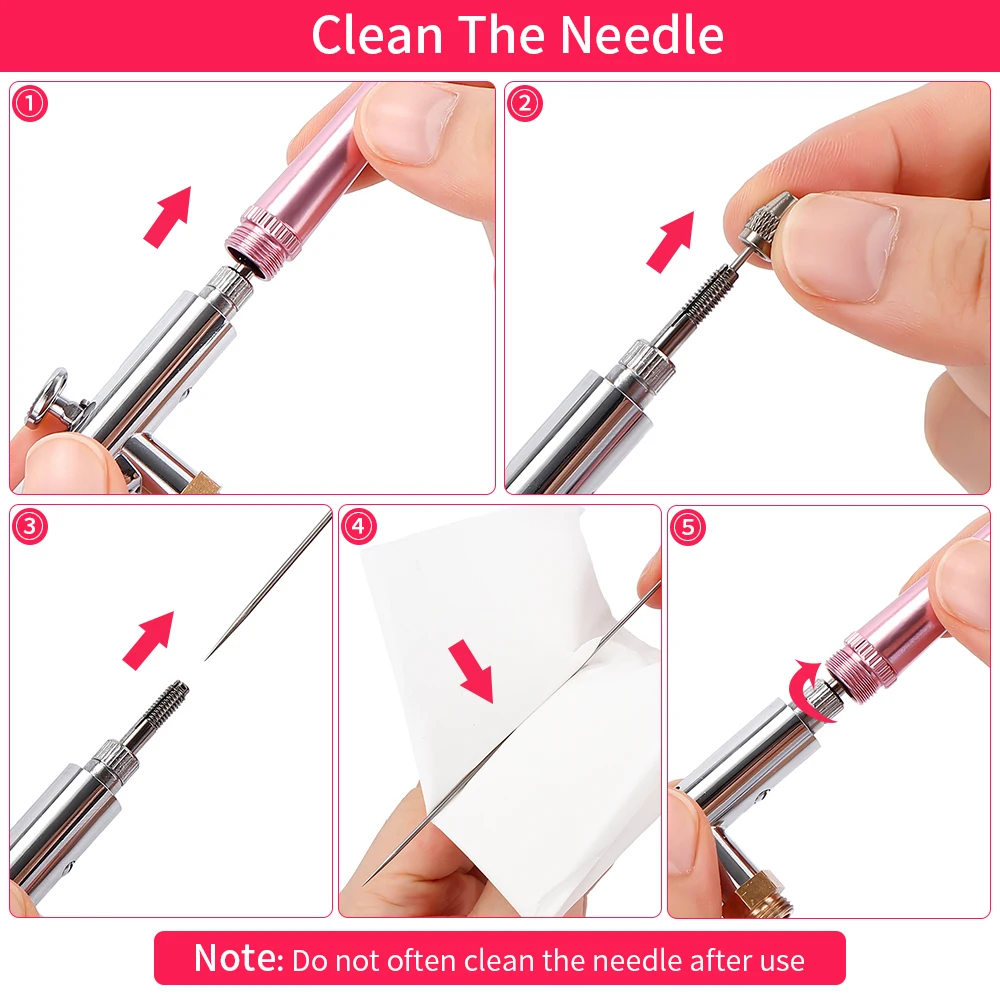 Clean The Needle

1

2

3

4

5

Note: Do not often clean the needle after use