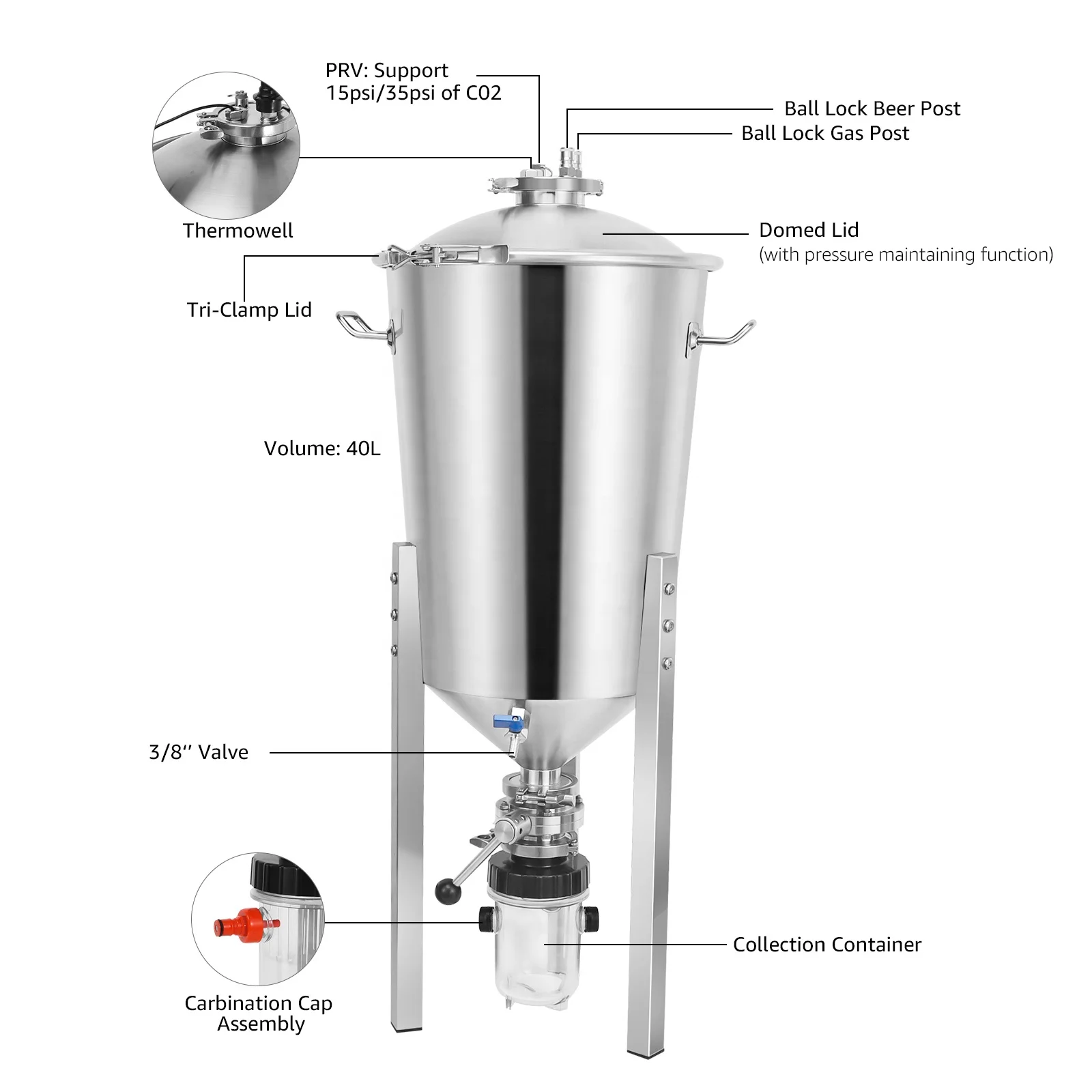 PRV: Support
15psi/35psi of C02

Ball Lock Beer Post

Ball Lock Gas Post

Thermowell

Domed Lid
(with pressure maintaining function)

Tri-Clamp Lid

Volume: 40L

3/8'' Valve

Collection Container

Carbination Cap Assembly